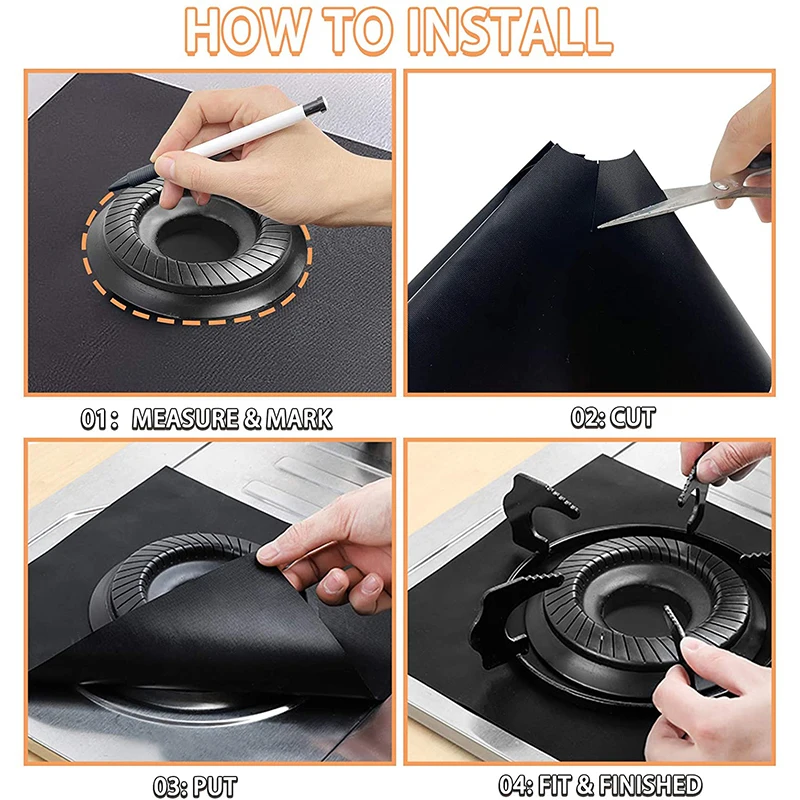 HOW TO INSTALL

01： MEASURE & MARK

02: CUT

03: PUT

04: FIT & FINISHED