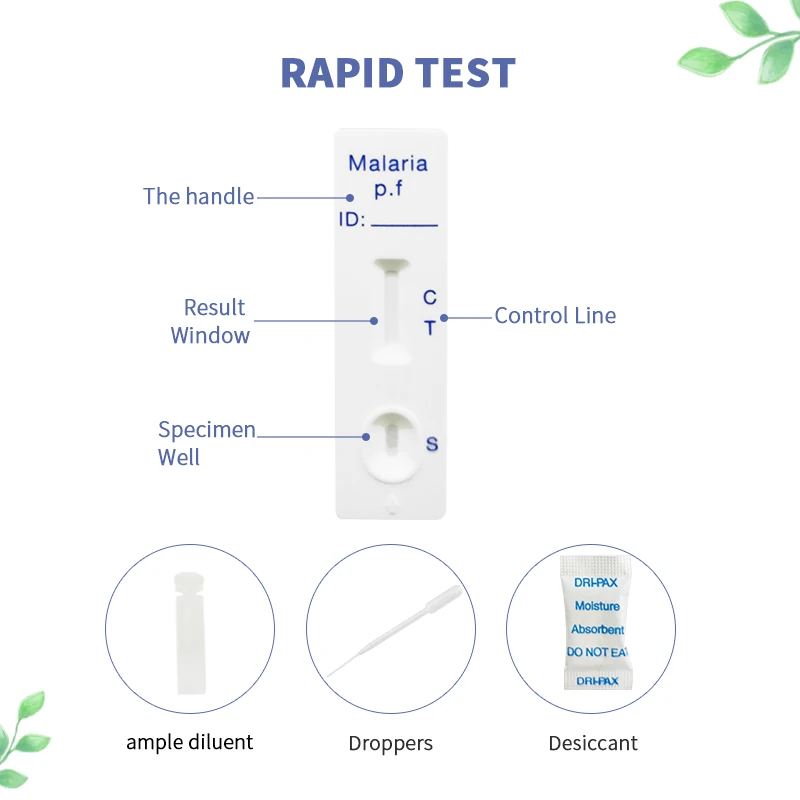 RAPID TEST

The handle

Malaria p.f

ID: ______

Result Window

C

T

Control Line

Specimen Well

S

DRI-PAX
Moisture
Absorbent
DO NOT EAT
DRI-PAX

ample diluent

Droppers

Desiccant