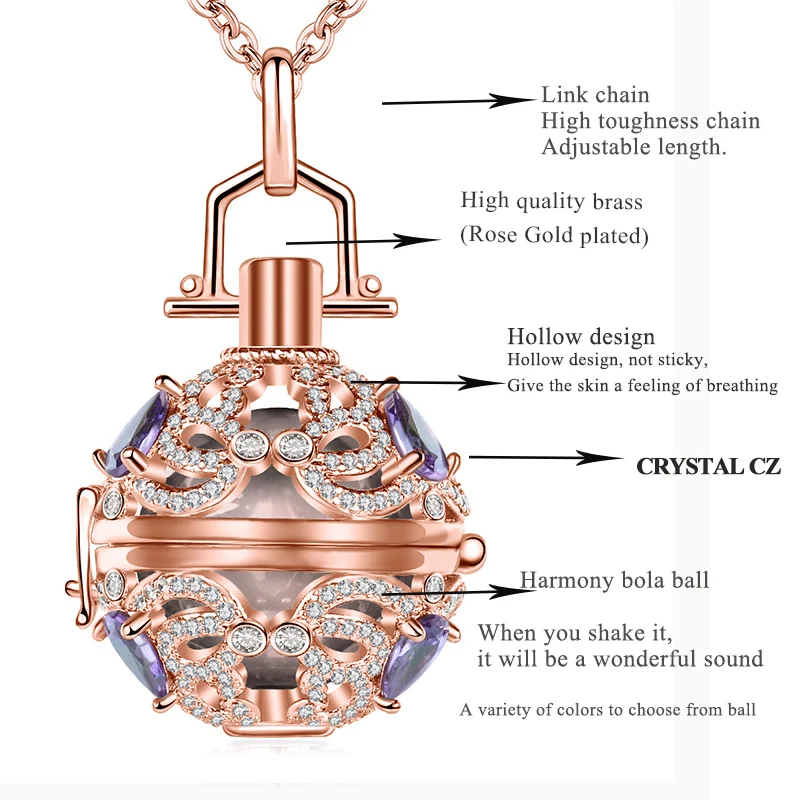 Link chain
High toughness chain
Adjustable length.

High quality brass
(Rose Gold plated)

Hollow design
Hollow design, not sticky,
Give the skin a feeling of breathing

CRYSTAL CZ

Harmony bola ball

When you shake it,
it will be a wonderful sound

A variety of colors to choose from ball