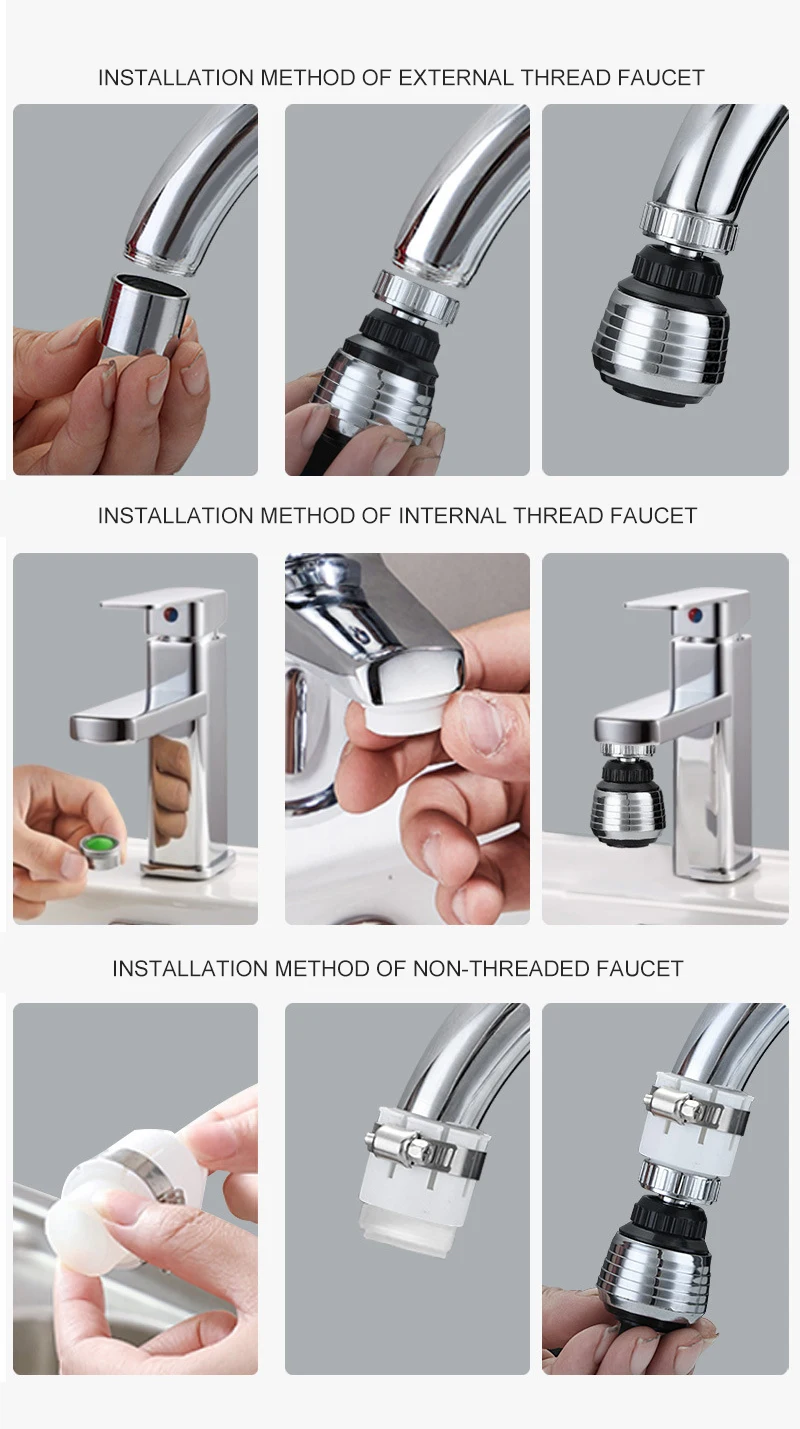 INSTALLATION METHOD OF EXTERNAL THREAD FAUCET

INSTALLATION METHOD OF INTERNAL THREAD FAUCET

INSTALLATION METHOD OF NON-THREADED FAUCET