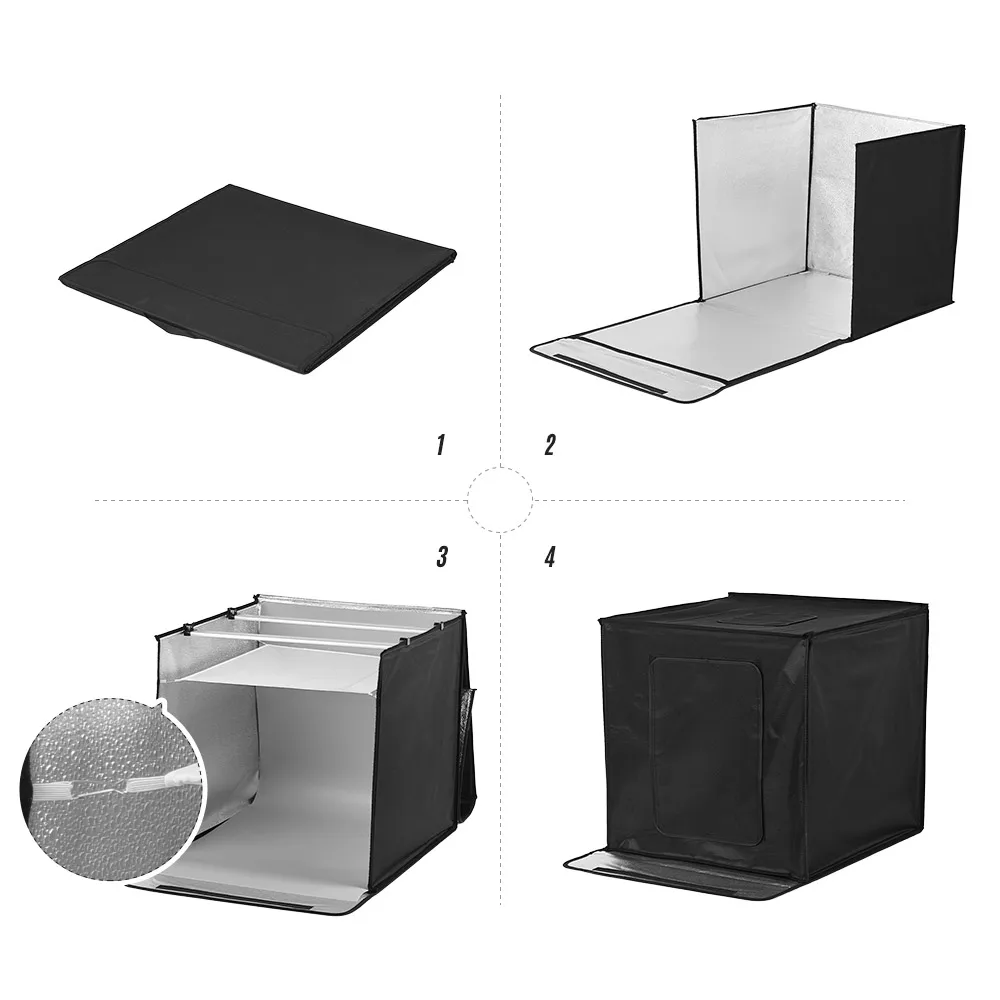 1
2
3
4