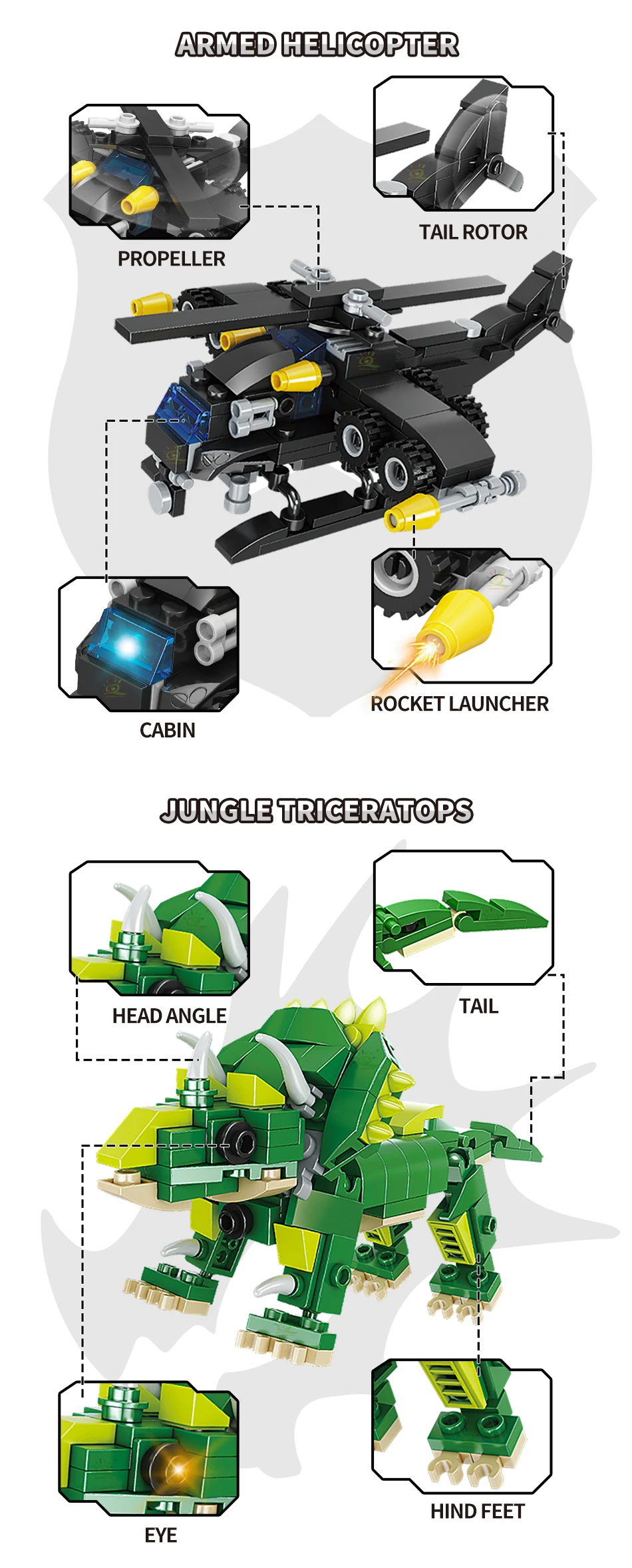 ARMED HELICOPTER

PROPELLER

TAIL ROTOR

CABIN

ROCKET LAUNCHER

JUNGLE TRICERATOPS

HEAD ANGLE

TAIL

EYE

HIND FEET