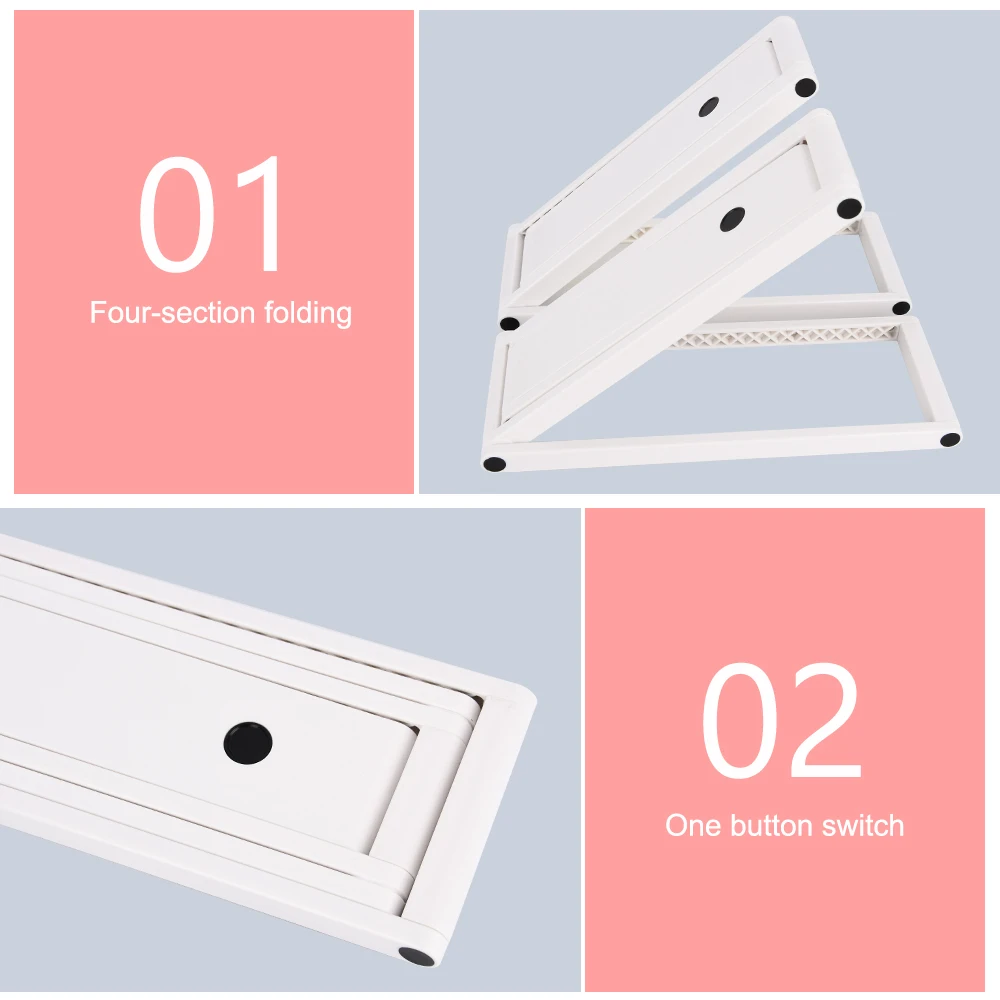 01
Four-section folding

02
One button switch