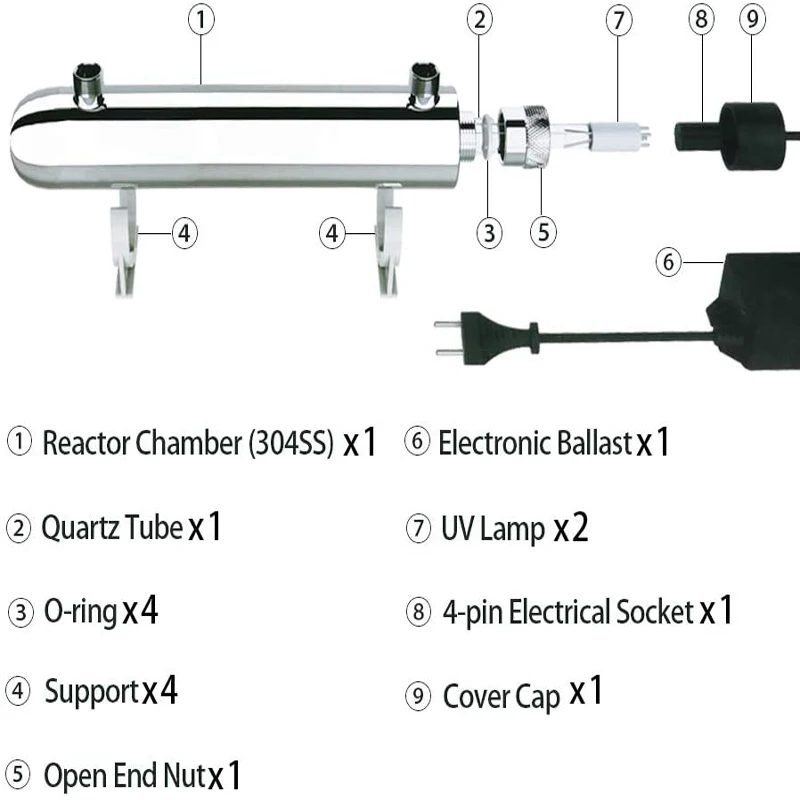 ① ② ⑦ ⑧ ⑨

④ ④ ③ ⑤

⑥

① Reactor Chamber (304SS) x1

② Quartz Tube x1

③ O-ring x4

④ Support x4

⑤ Open End Nut x1

⑥ Electronic Ballast x1

⑦ UV Lamp x2

⑧ 4-pin Electrical Socket x1

⑨ Cover Cap x1