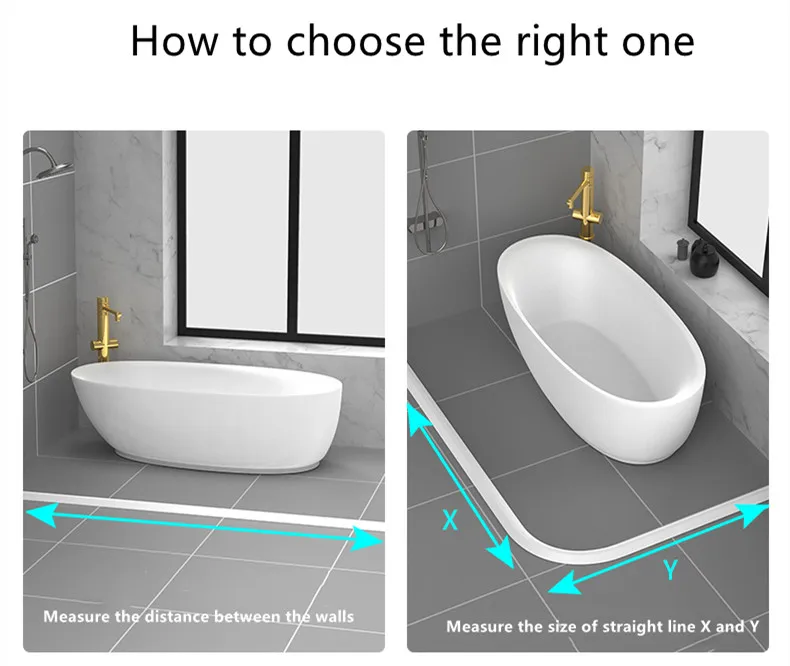 How to choose the right one

Measure the distance between the walls

X

Y

Measure the size of straight line X and Y