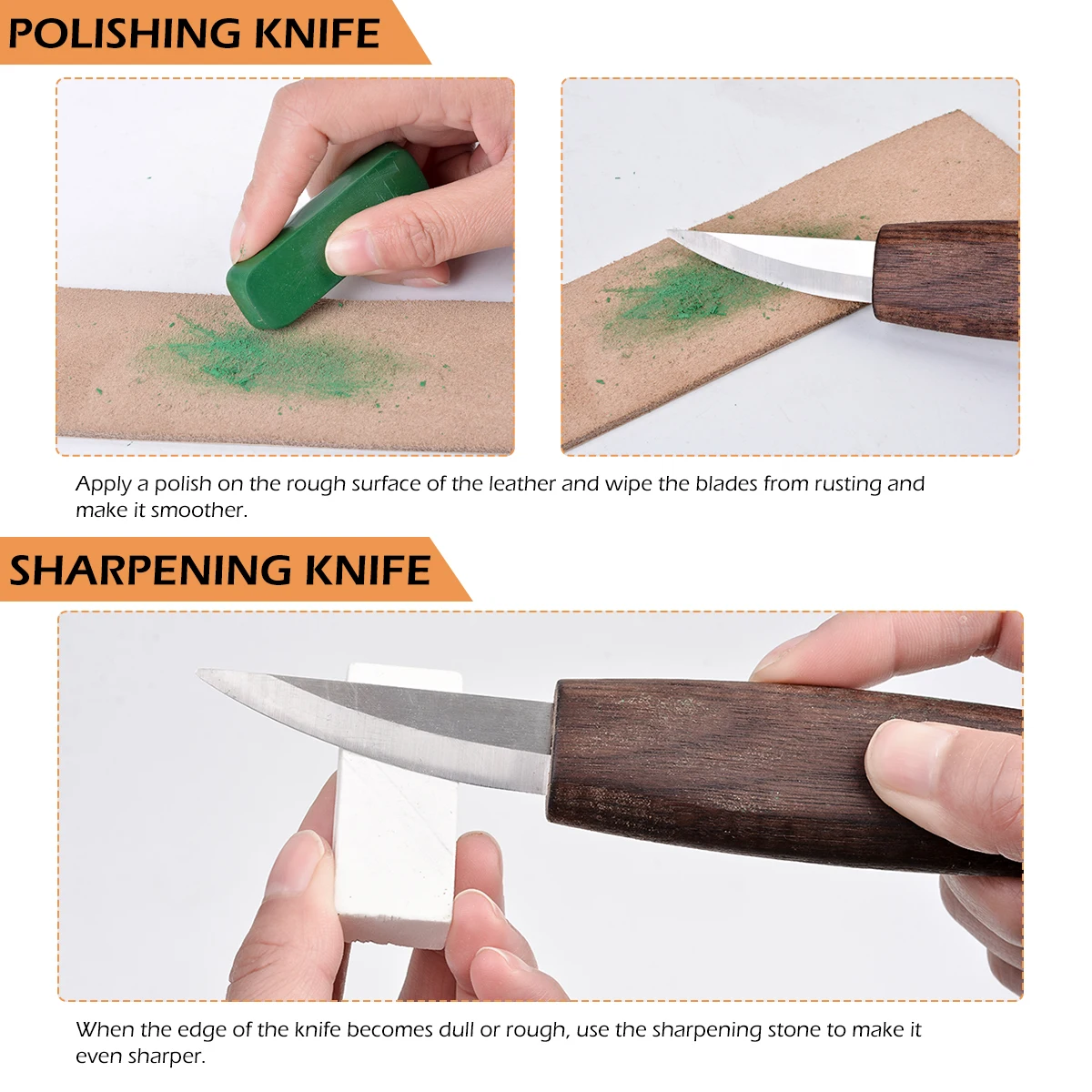 POLISHING KNIFE

Apply a polish on the rough surface of the leather and wipe the blades from rusting and make it smoother.

SHARPENING KNIFE

When the edge of the knife becomes dull or rough, use the sharpening stone to make it even sharper.