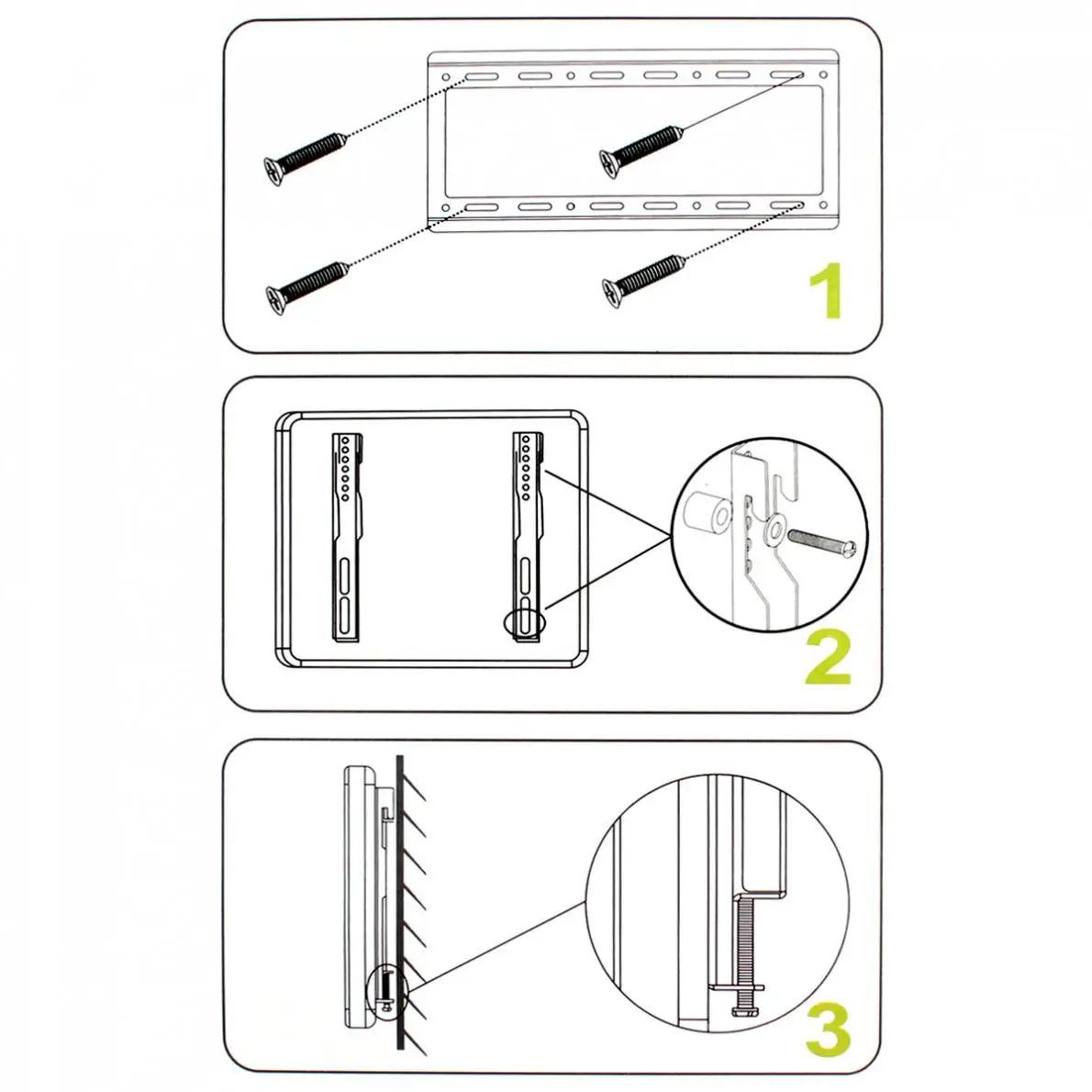 1

2

3