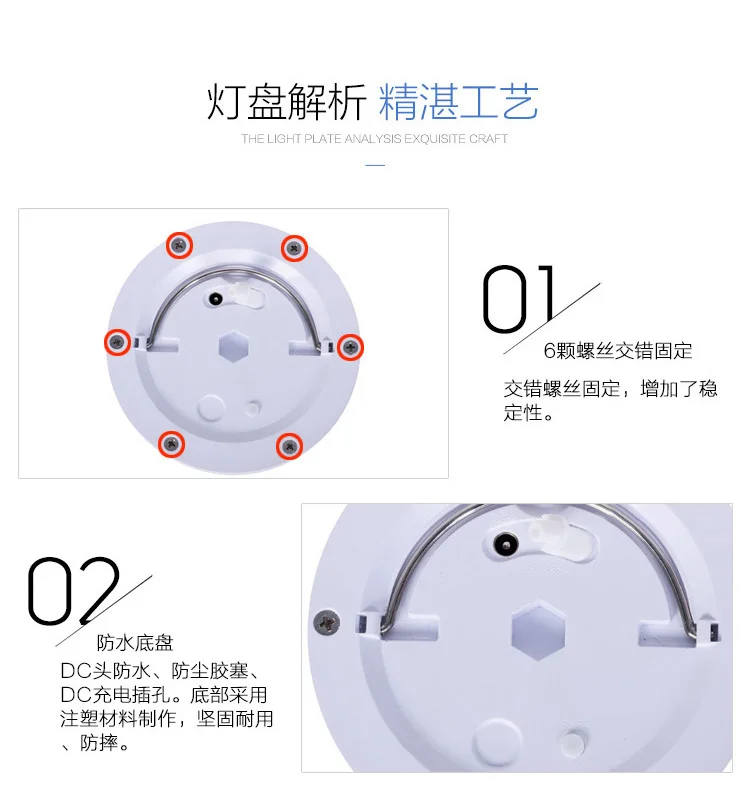 灯盘解析 精湛工艺
THE LIGHT PLATE ANALYSIS EXQUISITE CRAFT

01
6颗螺丝交错固定
交错螺丝固定，增加了稳定性。

02
防水底盘
DC头防水、防尘胶塞、DC充电插孔。底部采用注塑材料制作，坚固耐用、防摔。