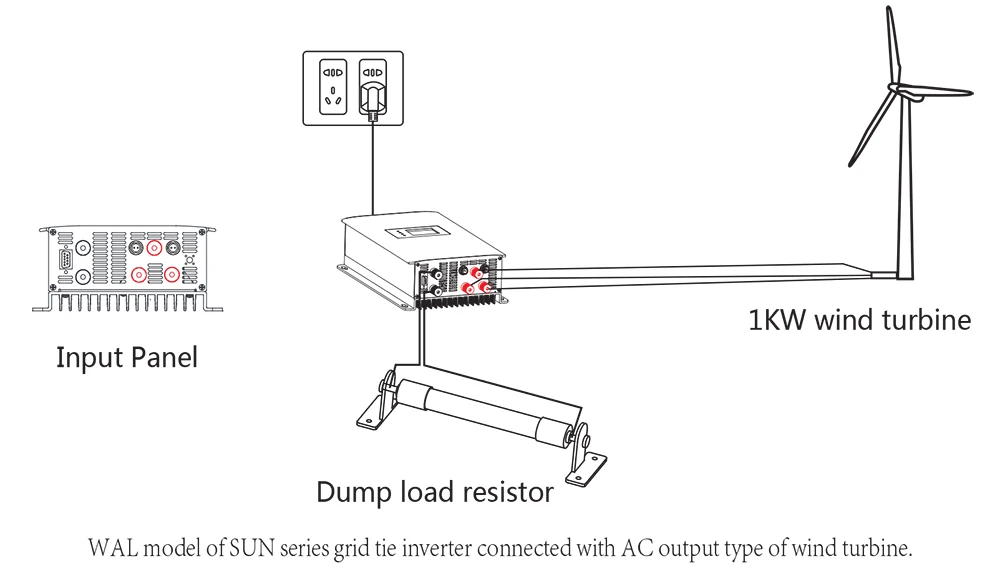 Input Panel

1KW wind turbine

Dump load resistor

WAL model of SUN series grid tie inverter connected with AC output type of wind turbine.