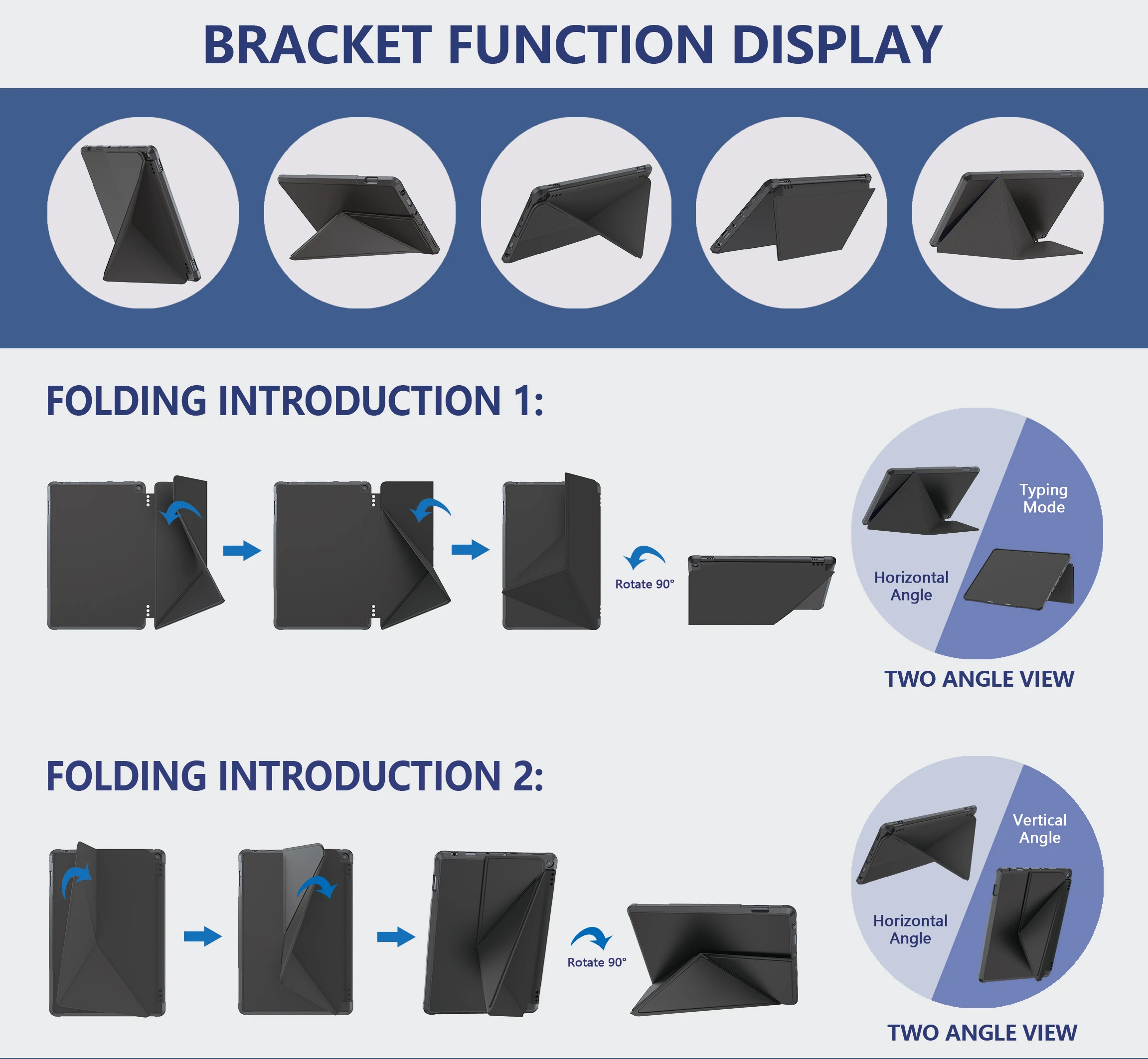 BRACKET FUNCTION DISPLAY

FOLDING INTRODUCTION 1:

Rotate 90°

Typing Mode

Horizontal Angle

TWO ANGLE VIEW

FOLDING INTRODUCTION 2:

Rotate 90°

Vertical Angle

Horizontal Angle

TWO ANGLE VIEW