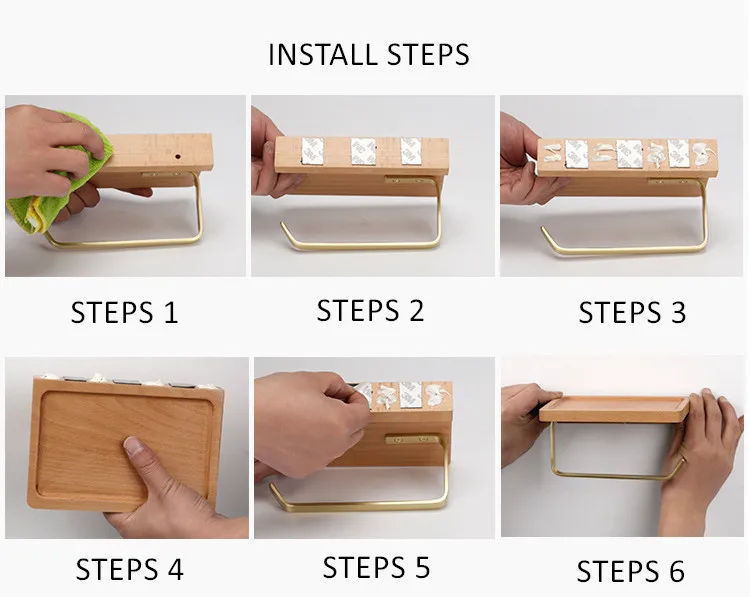 INSTALL STEPS

STEPS 1

STEPS 2

STEPS 3

STEPS 4

STEPS 5

STEPS 6