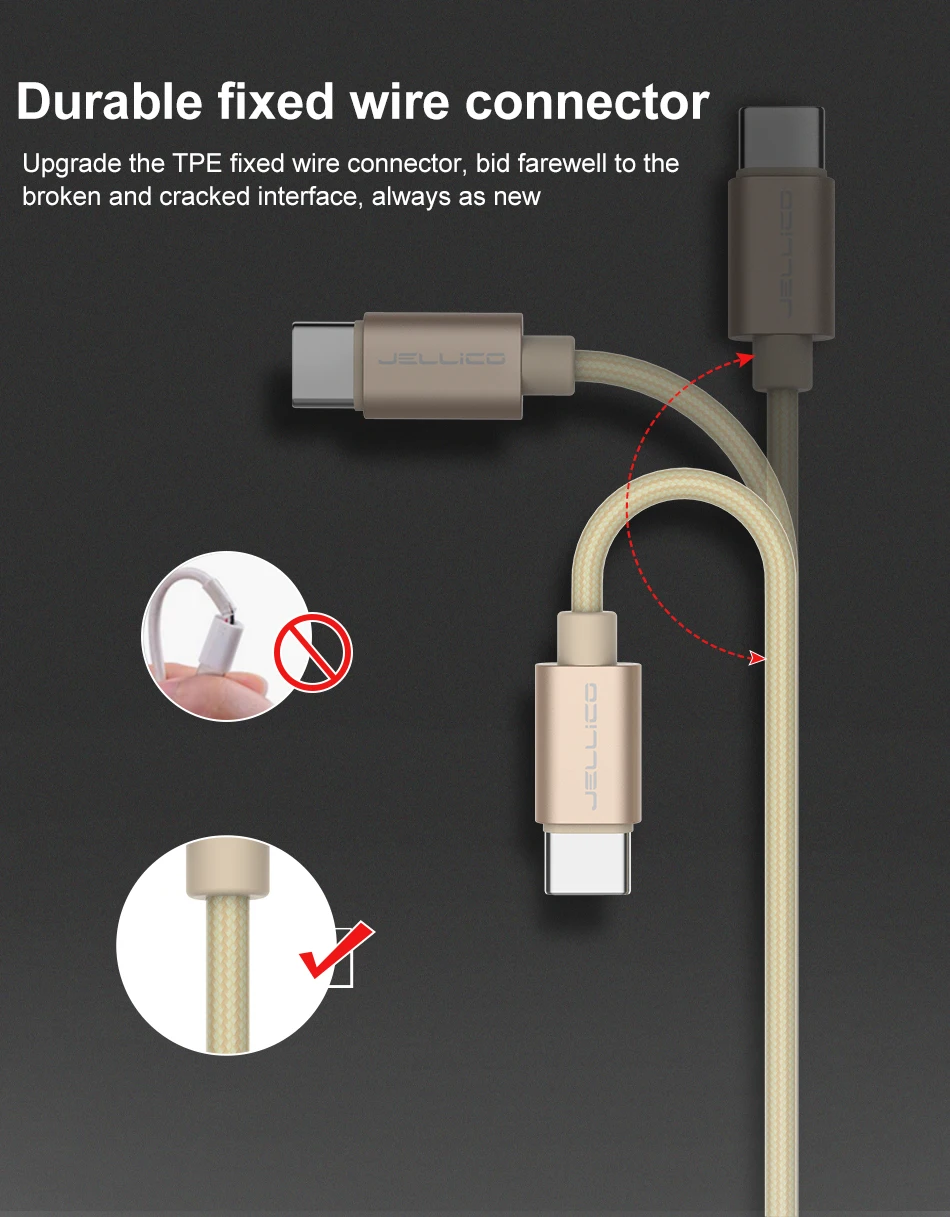 Durable fixed wire connector

Upgrade the TPE fixed wire connector, bid farewell to the broken and cracked interface, always as new

JELLICO

JELLICO

JELLICO