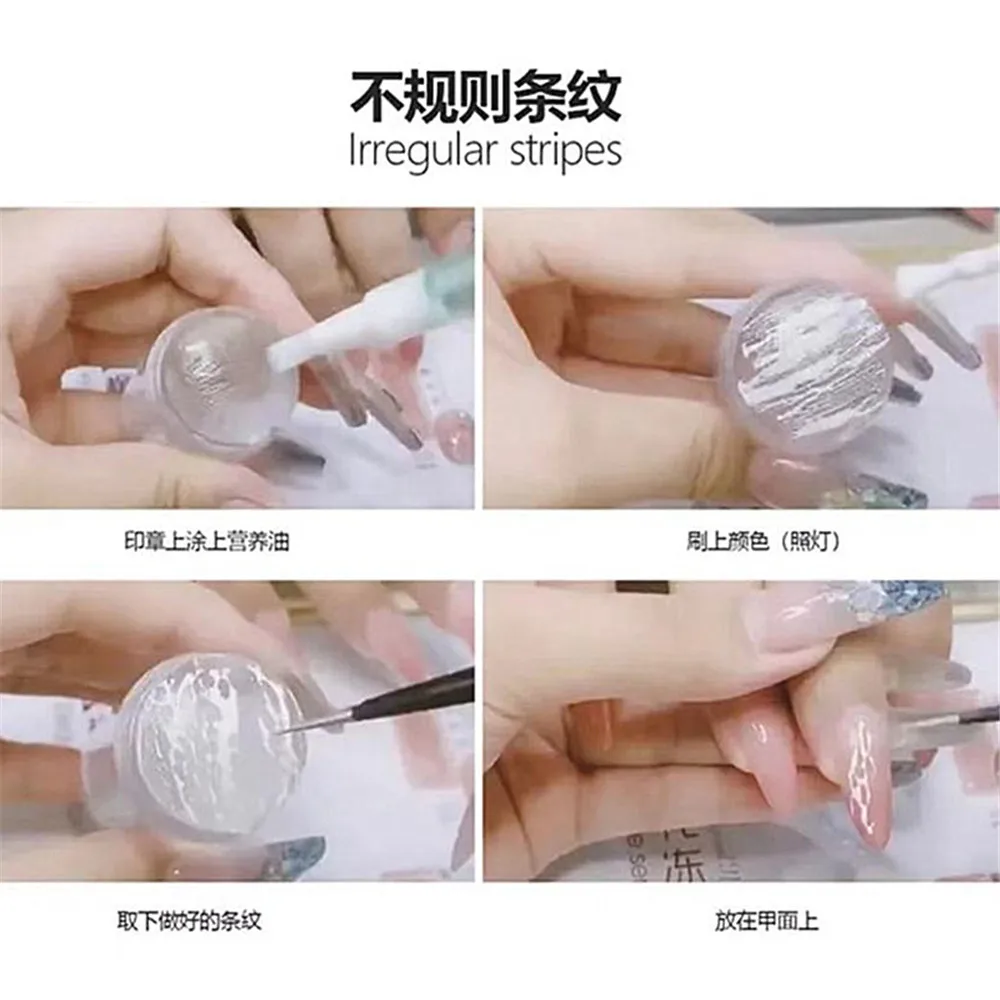 不规则条纹
Irregular stripes

印章上涂上营养油

刷上颜色（照灯）

取下做好的条纹

放在甲面上