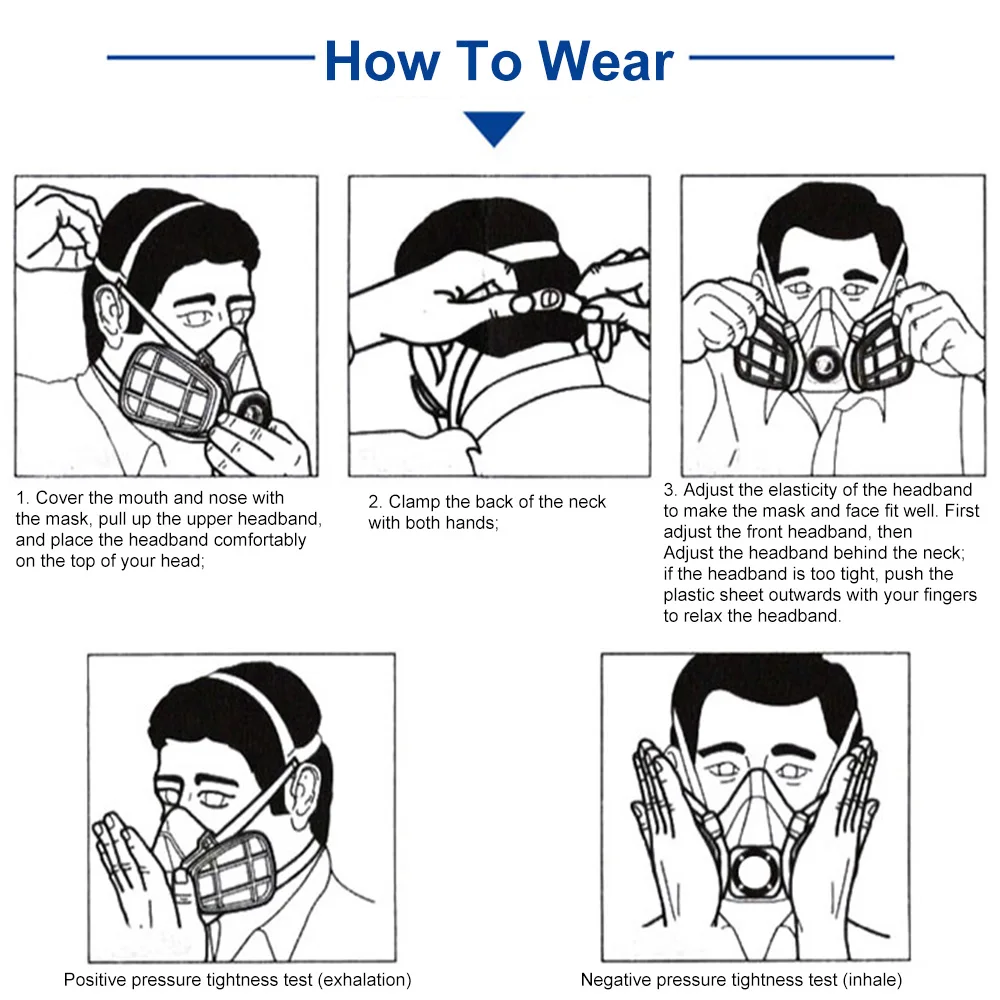 How To Wear

1. Cover the mouth and nose with the mask, pull up the upper headband, and place the headband comfortably on the top of your head;

2. Clamp the back of the neck with both hands;

3. Adjust the elasticity of the headband to make the mask and face fit well. First adjust the front headband, then Adjust the headband behind the neck; if the headband is too tight, push the plastic sheet outwards with your fingers to relax the headband.

Positive pressure tightness test (exhalation)

Negative pressure tightness test (inhale)