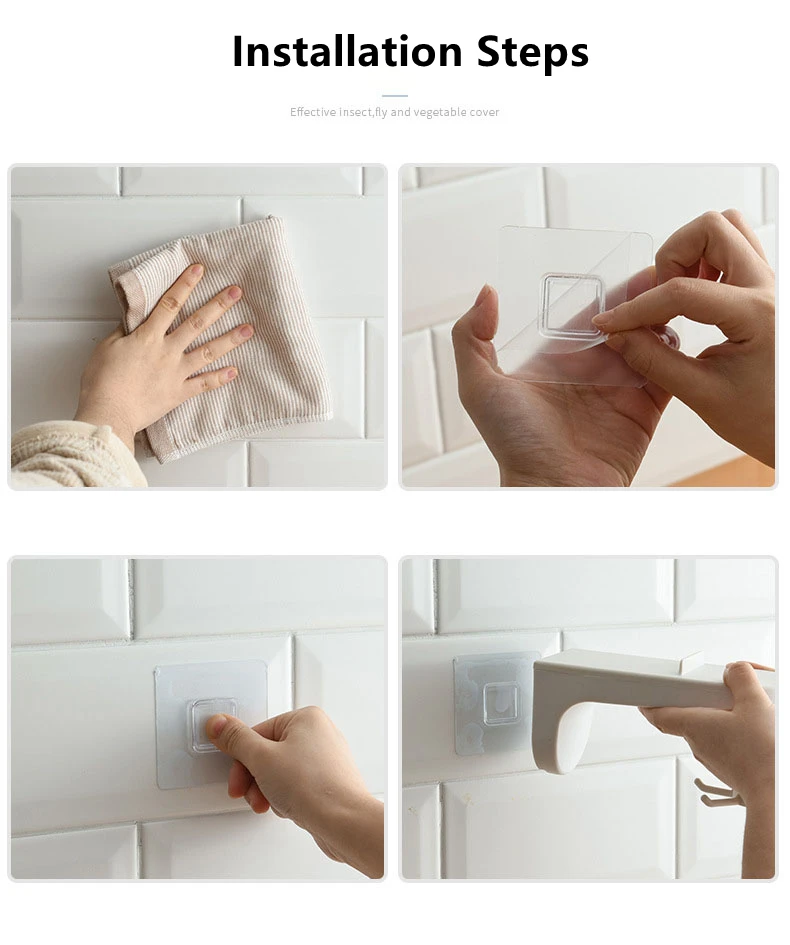 Installation Steps

Effective insect,fly and vegetable cover