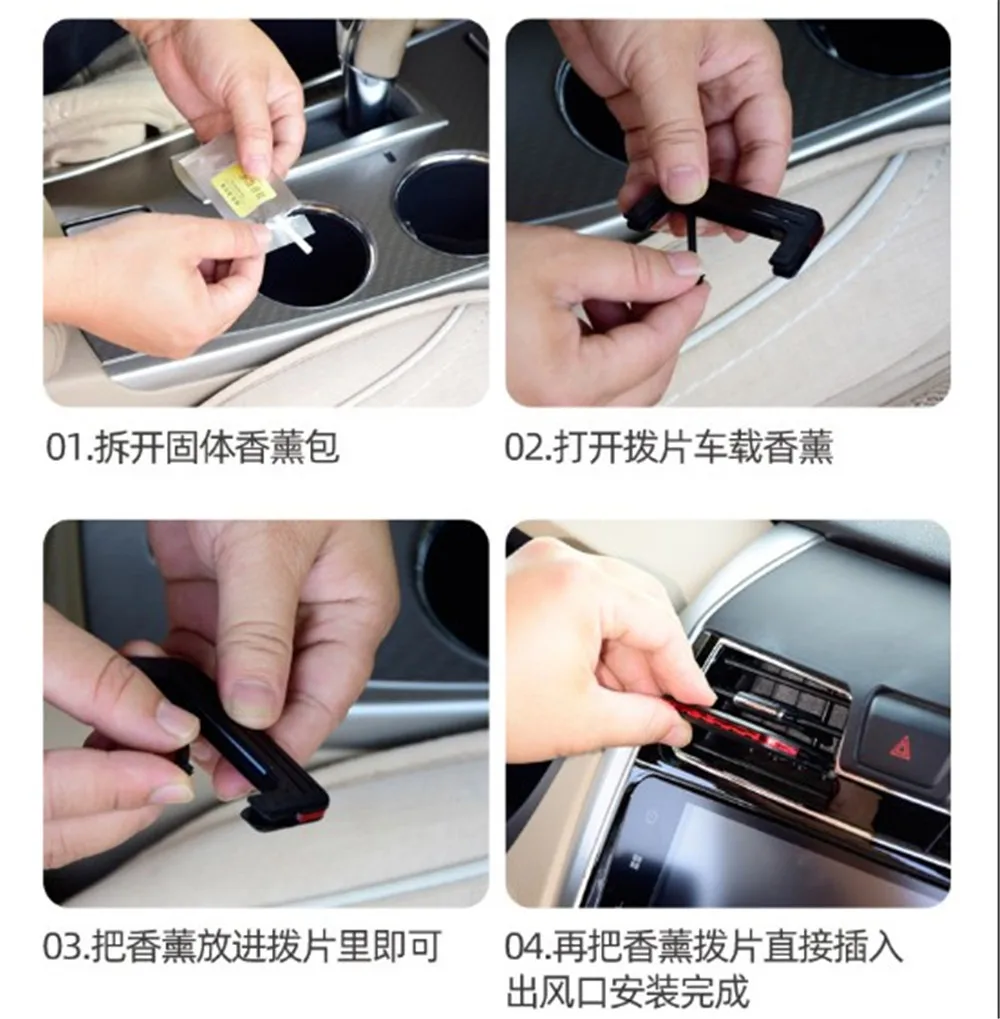 01.拆开固体香薰包

02.打开拨片车载香薰

03.把香薰放进拨片里即可

04.再把香薰拨片直接插入出风口安装完成