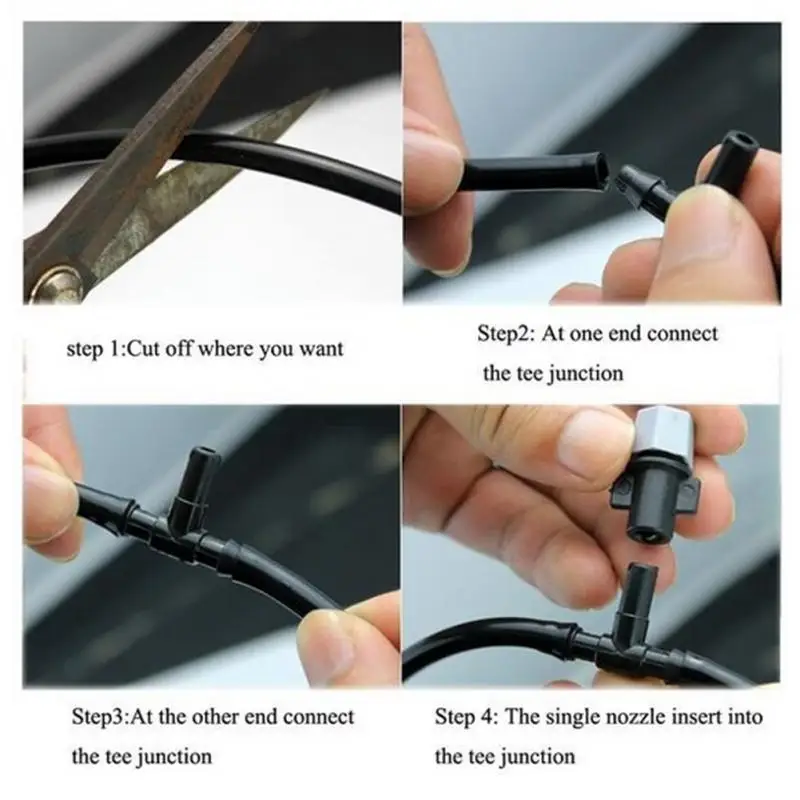 step 1:Cut off where you want

Step2: At one end connect the tee junction

Step3:At the other end connect the tee junction

Step 4: The single nozzle insert into the tee junction