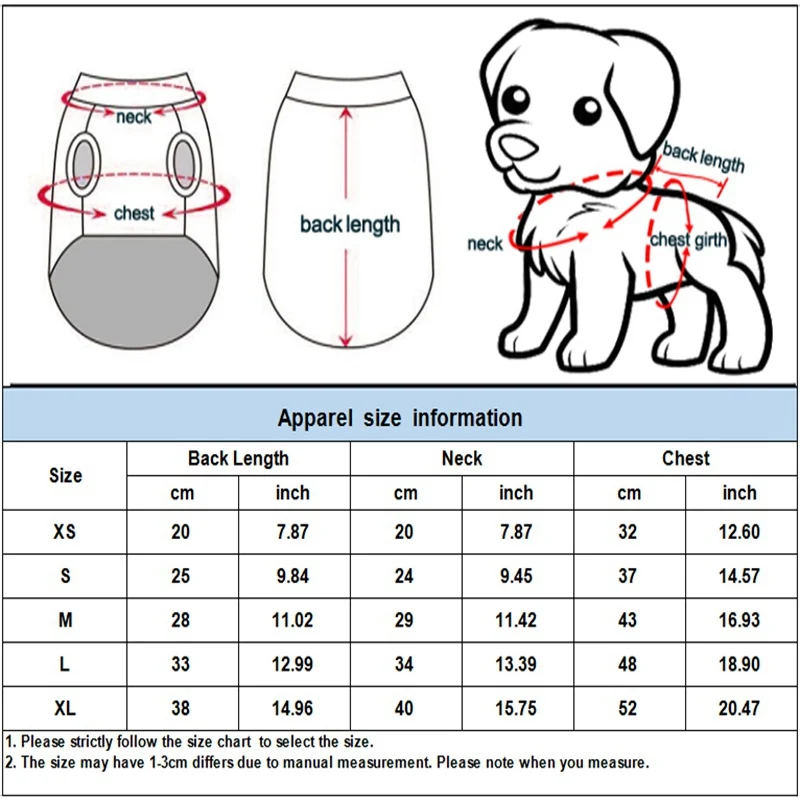 neck

chest

back length

back length

neck

chest girth

Apparel size information

| Size | Back Length | | Neck | | Chest | |
|---|---|---|---|---|---|---|
| | cm | inch | cm | inch | cm | inch |
| XS | 20 | 7.87 | 20 | 7.87 | 32 | 12.60 |
| S | 25 | 9.84 | 24 | 9.45 | 37 | 14.57 |
| M | 28 | 11.02 | 29 | 11.42 | 43 | 16.93 |
| L | 33 | 12.99 | 34 | 13.39 | 48 | 18.90 |
| XL | 38 | 14.96 | 40 | 15.75 | 52 | 20.47 |

1. Please strictly follow the size chart to select the size.
2. The size may have 1-3cm differs due to manual measurement. Please note when you measure.