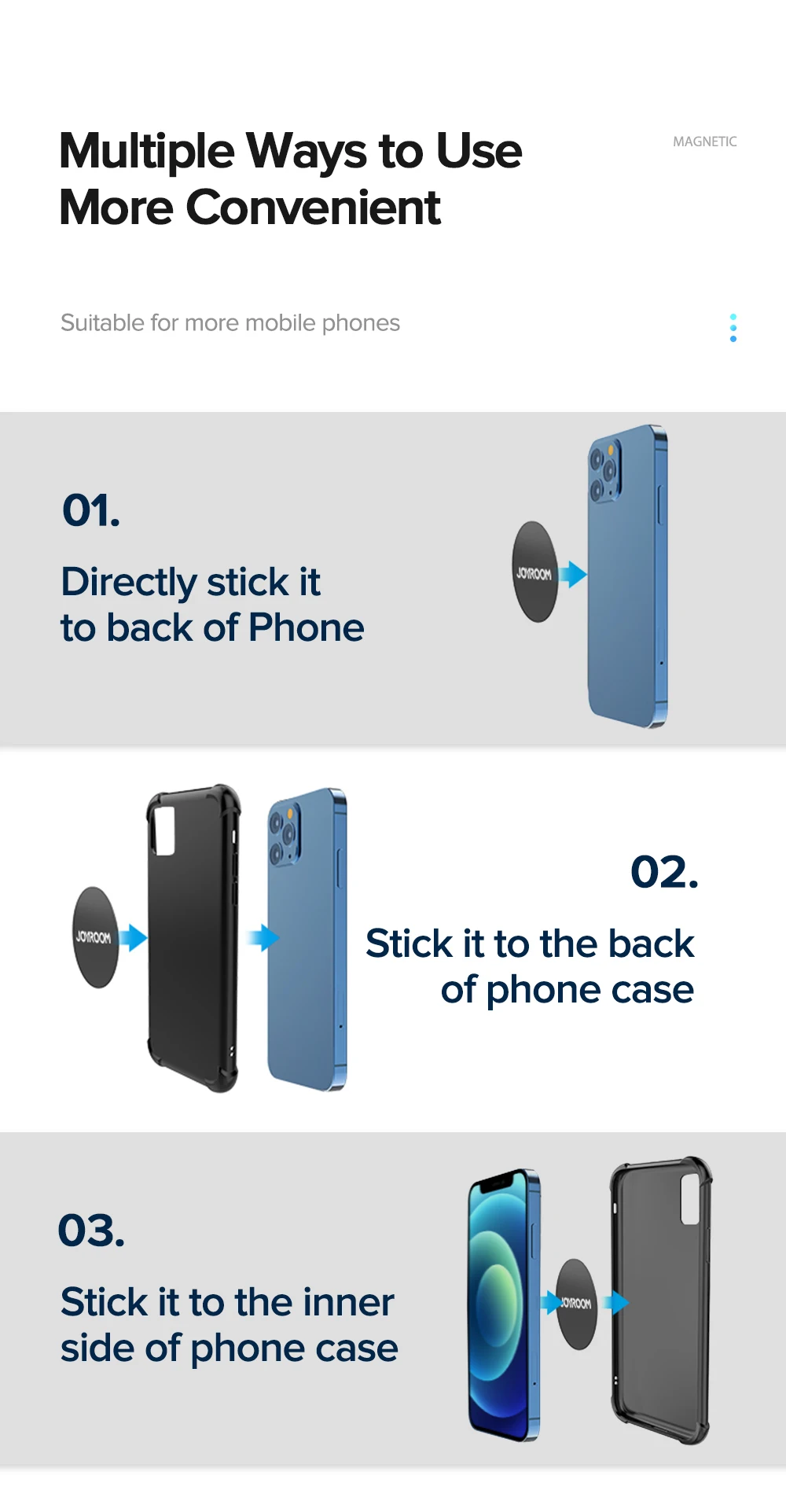 Multiple Ways to Use More Convenient

MAGNETIC

Suitable for more mobile phones

01.

Directly stick it to back of Phone

JOYROOM

JOYROOM

02.

Stick it to the back of phone case

03.

Stick it to the inner side of phone case

JOYROOM