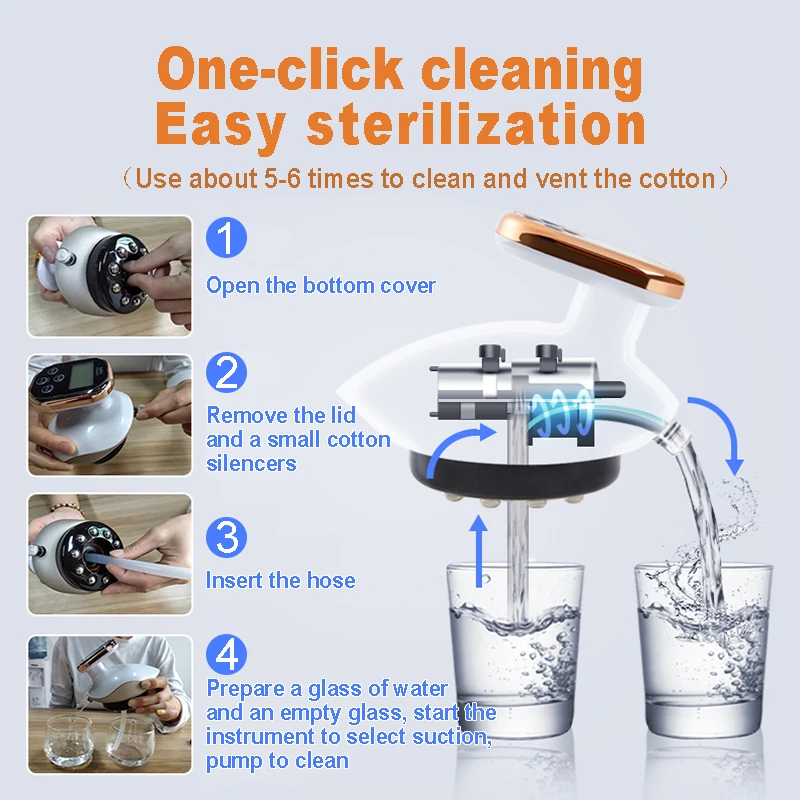 One-click cleaning
Easy sterilization

（Use about 5-6 times to clean and vent the cotton）

1
Open the bottom cover

2
Remove the lid and a small cotton silencers

3
Insert the hose

4
Prepare a glass of water and an empty glass, start the instrument to select suction, pump to clean