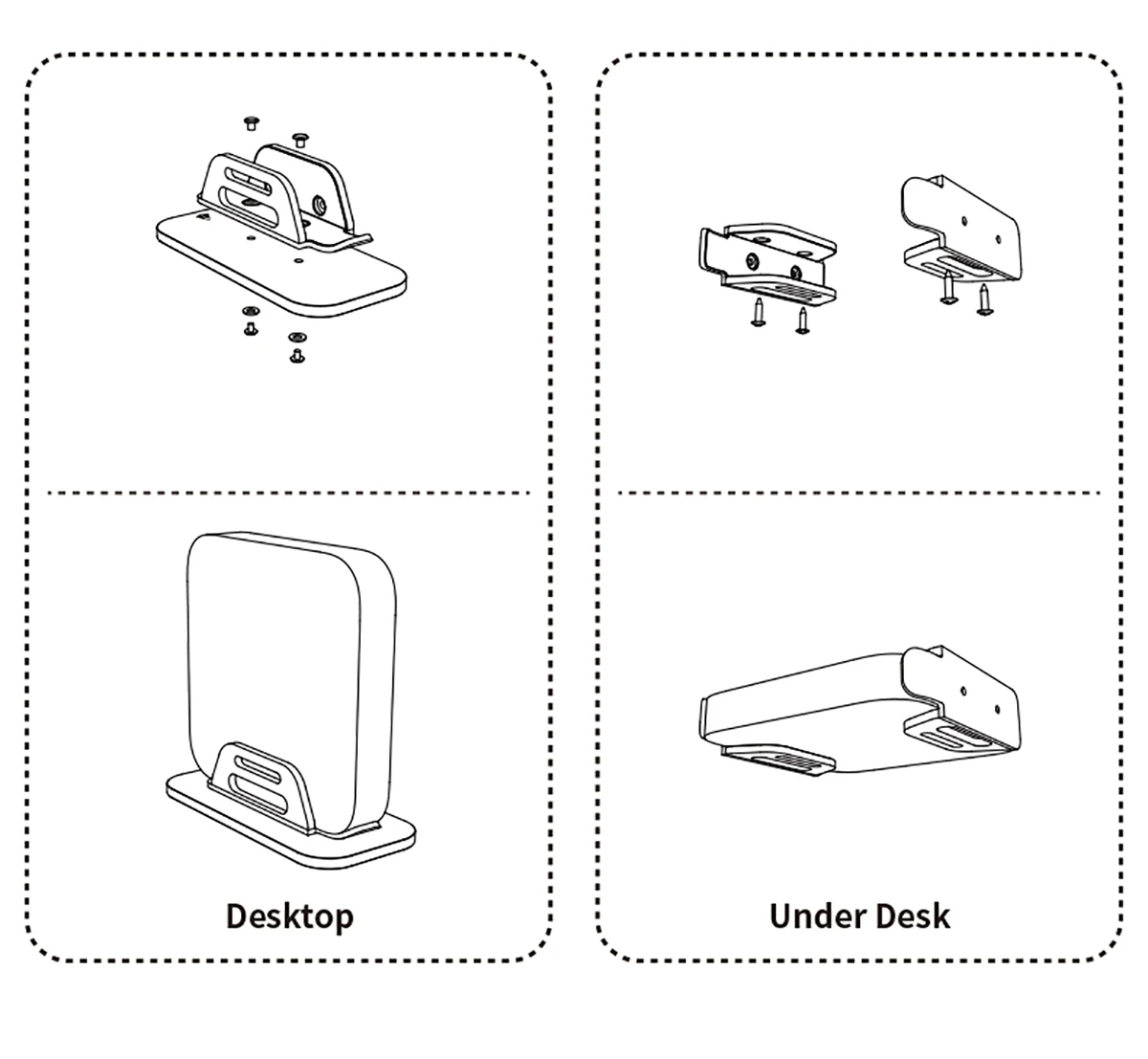 Desktop

Under Desk