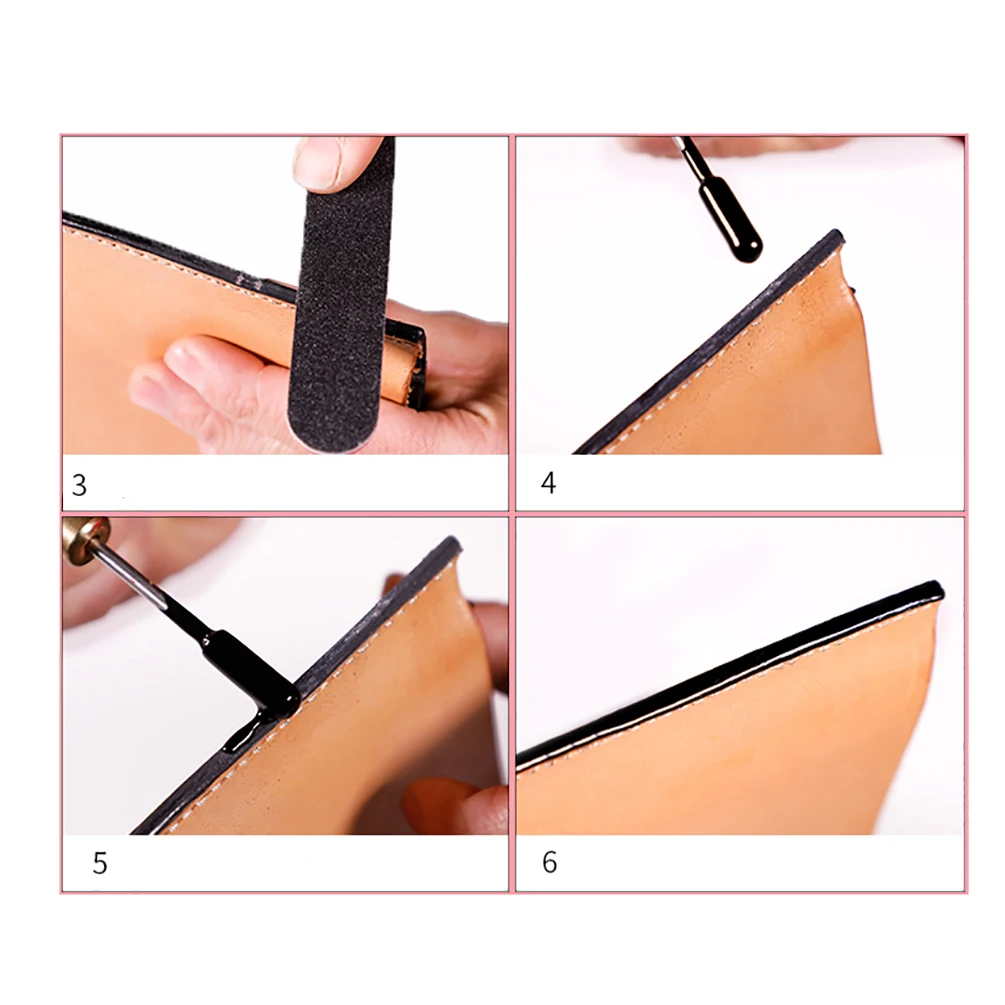 3

4

5

6