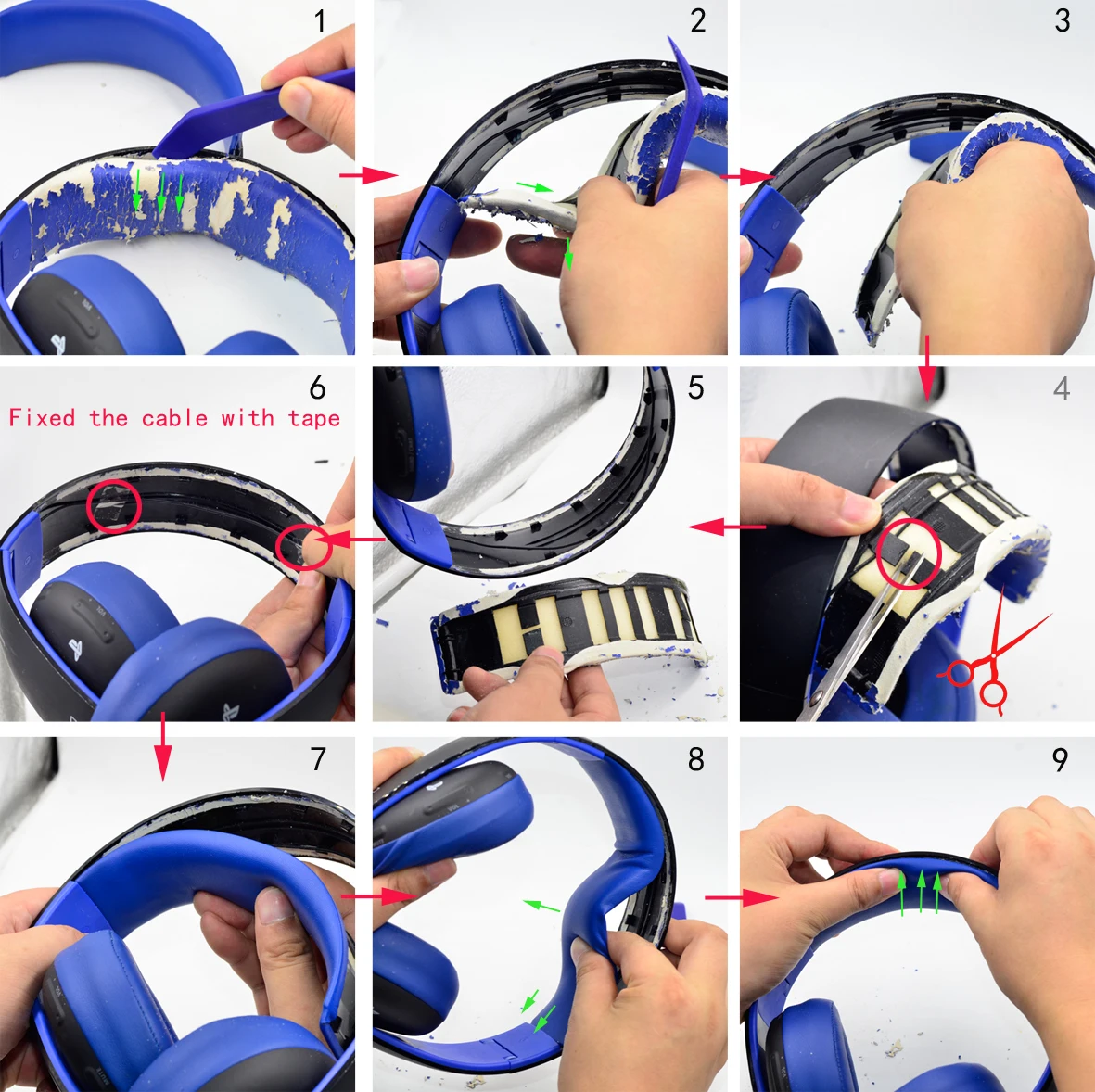 1

2

3

6

Fixed the cable with tape

5

4

7

8

9