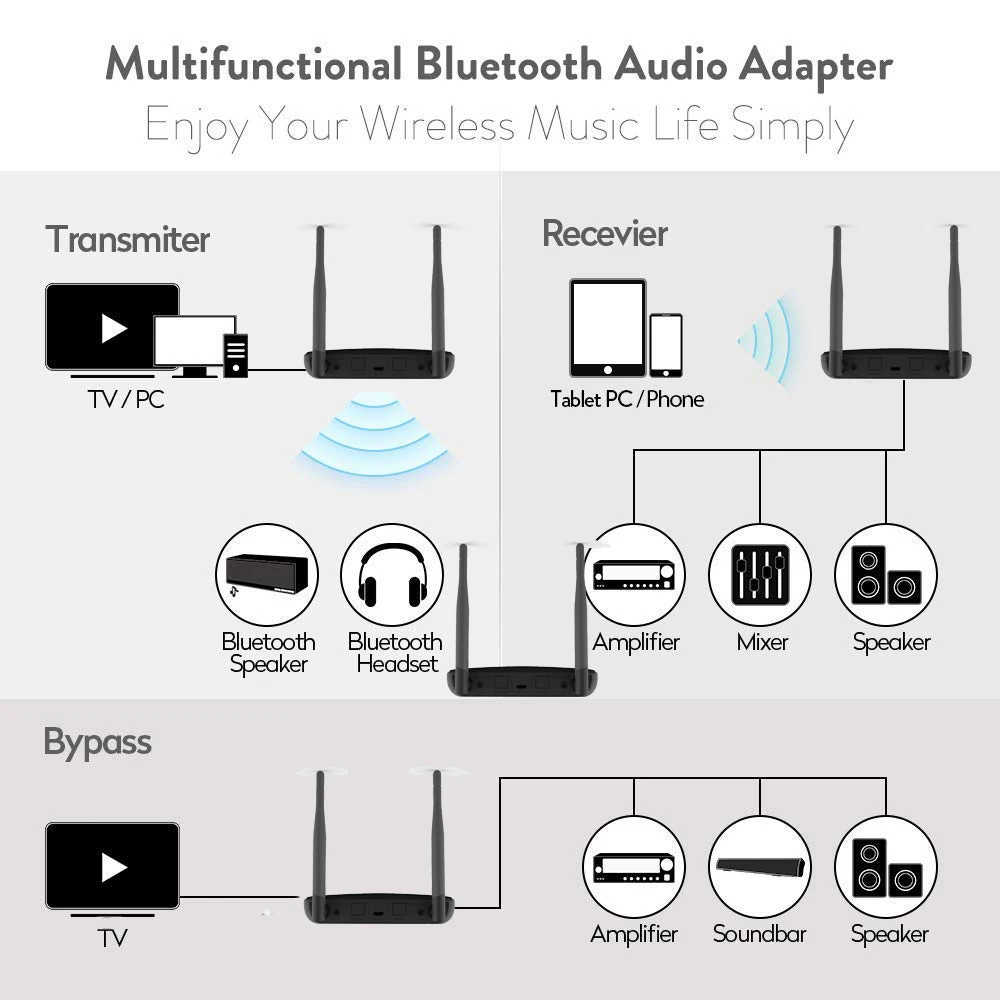 Multifunctional Bluetooth Audio Adapter
Enjoy Your Wireless Music Life Simply

Transmiter

TV / PC

Bluetooth Speaker

Bluetooth Headset

Recevier

Tablet PC / Phone

Amplifier

Mixer

Speaker

Bypass

TV

Amplifier

Soundbar

Speaker