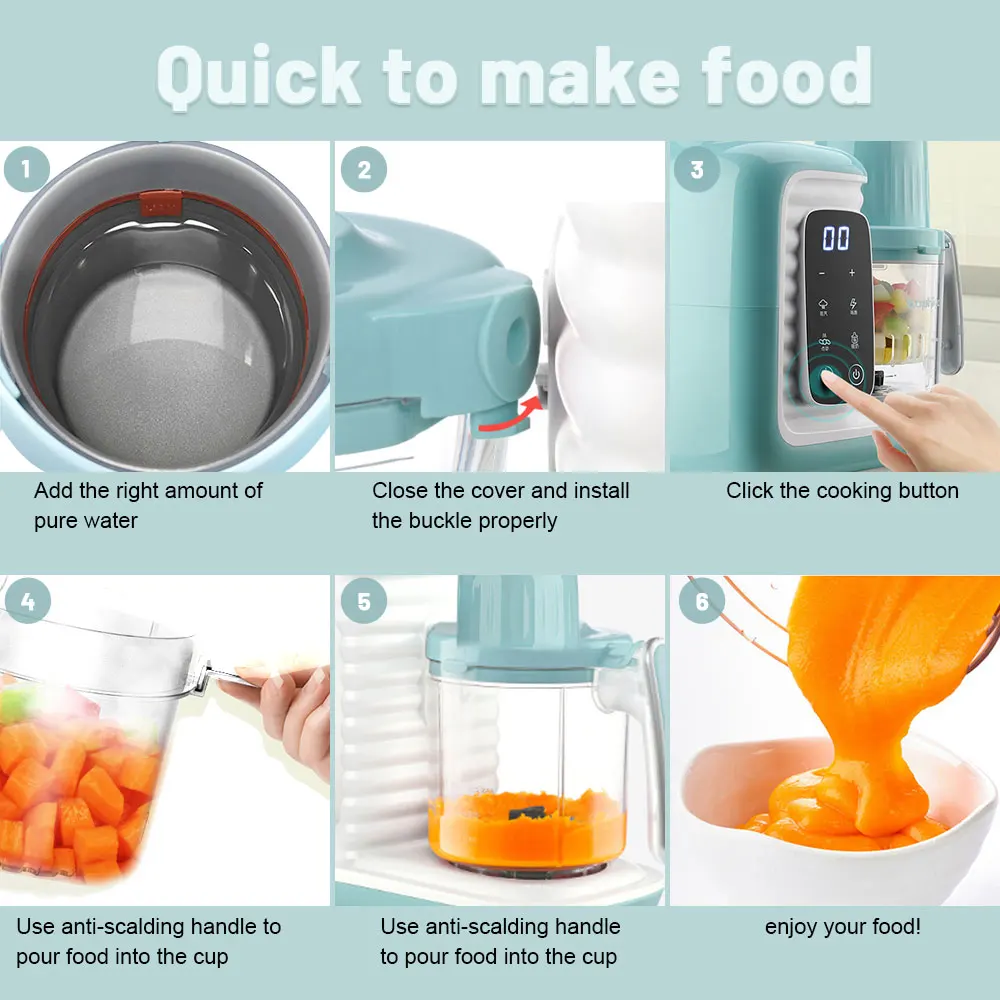 Quick to make food

1

Add the right amount of pure water

2

Close the cover and install the buckle properly

3

00

Click the cooking button

4

Use anti-scalding handle to pour food into the cup

5

Use anti-scalding handle to pour food into the cup

6

enjoy your food!