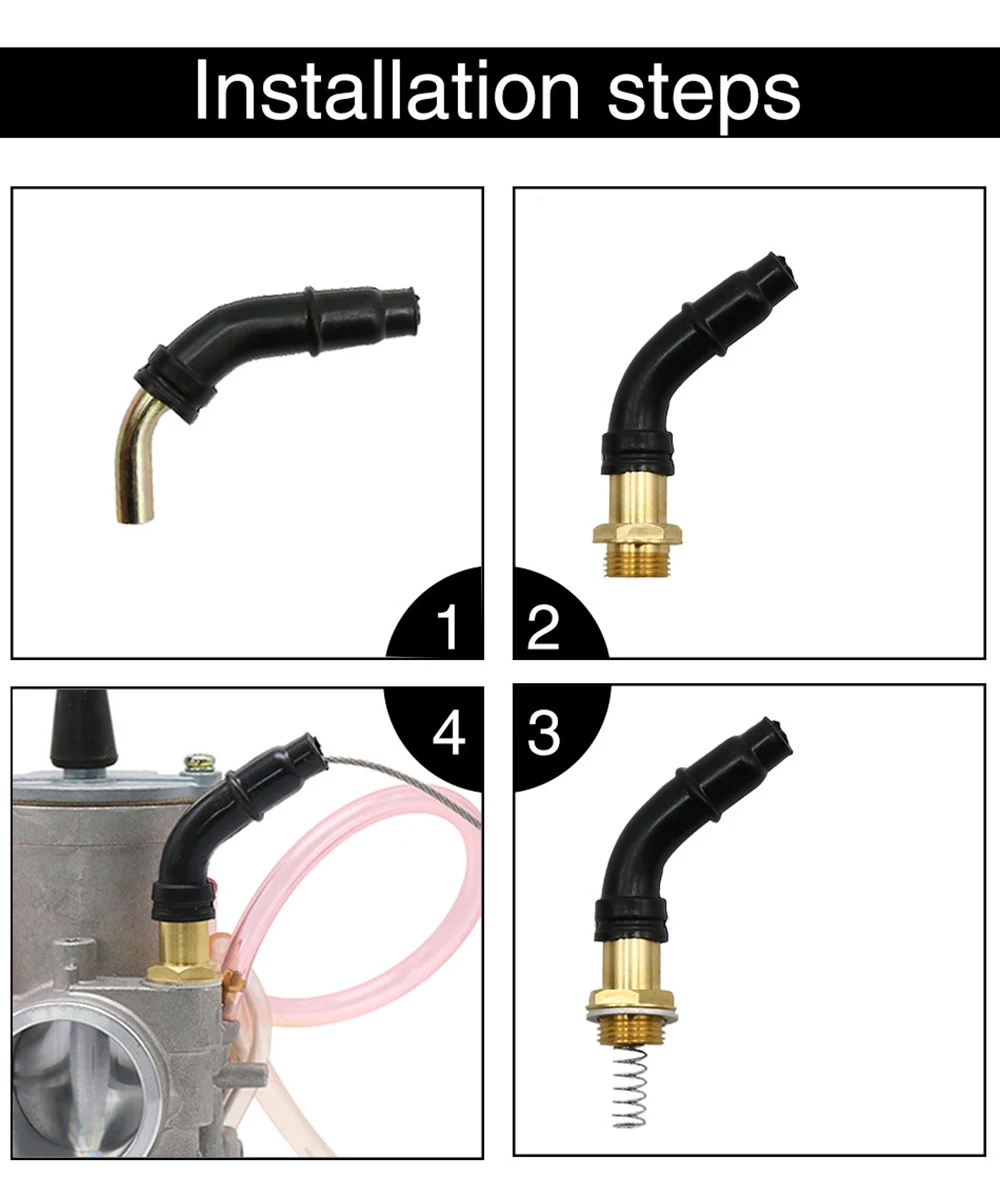 Installation steps

1

2

4

3