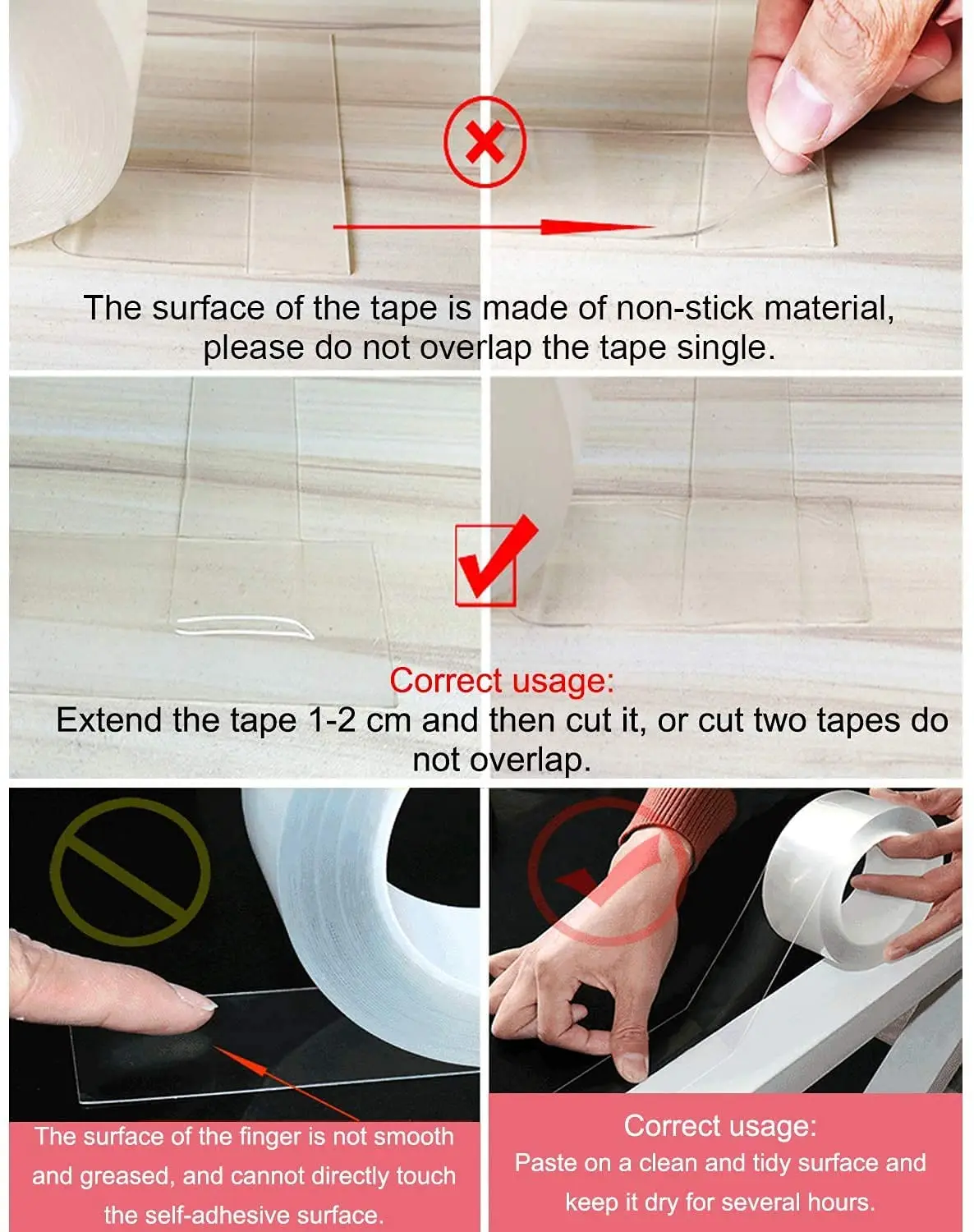 The surface of the tape is made of non-stick material, please do not overlap the tape single.

Correct usage:
Extend the tape 1-2 cm and then cut it, or cut two tapes do not overlap.

The surface of the finger is not smooth and greased, and cannot directly touch the self-adhesive surface.

Correct usage:
Paste on a clean and tidy surface and keep it dry for several hours.