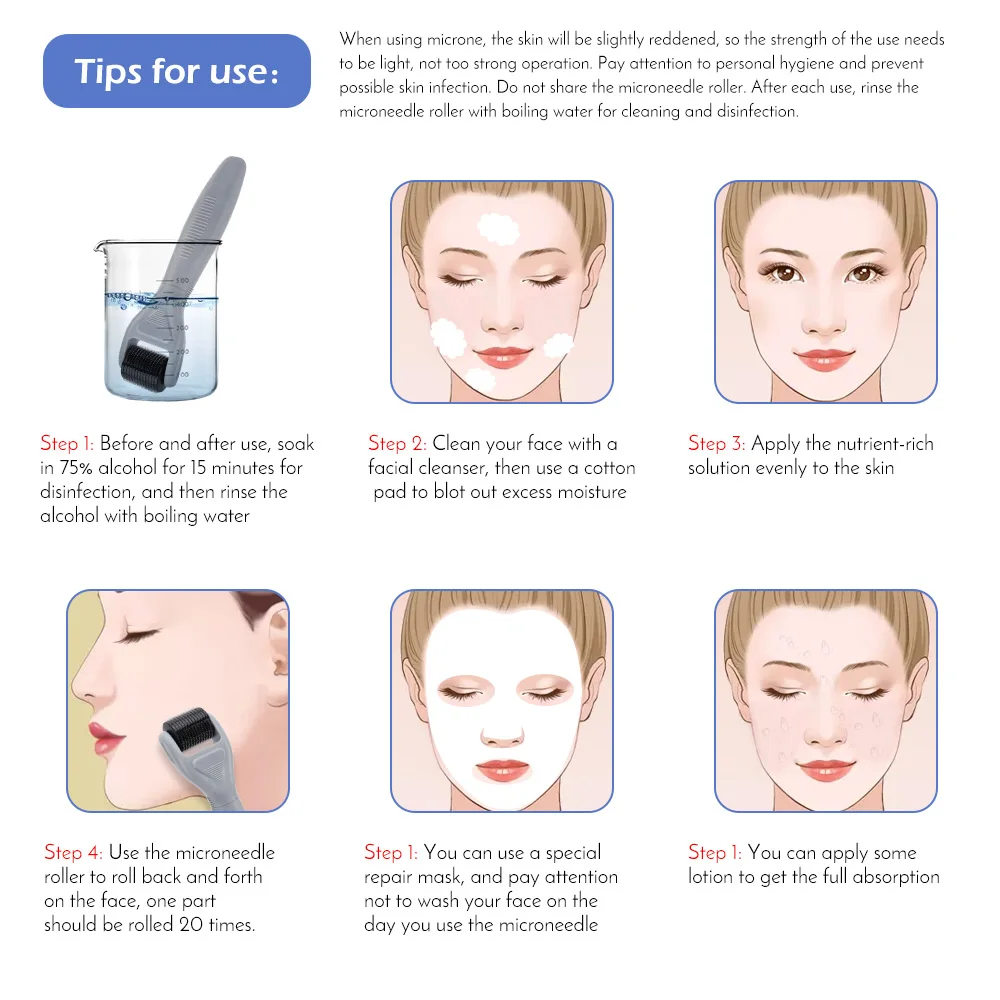 Tips for use:

When using microne, the skin will be slightly reddened, so the strength of the use needs to be light, not too strong operation. Pay attention to personal hygiene and prevent possible skin infection. Do not share the microneedle roller. After each use, rinse the microneedle roller with boiling water for cleaning and disinfection.

500
400
300
200
100

Step 1: Before and after use, soak in 75% alcohol for 15 minutes for disinfection, and then rinse the alcohol with boiling water

Step 2: Clean your face with a facial cleanser, then use a cotton pad to blot out excess moisture

Step 3: Apply the nutrient-rich solution evenly to the skin

Step 4: Use the microneedle roller to roll back and forth on the face, one part should be rolled 20 times.

Step 1: You can use a special repair mask, and pay attention not to wash your face on the day you use the microneedle

Step 1: You can apply some lotion to get the full absorption