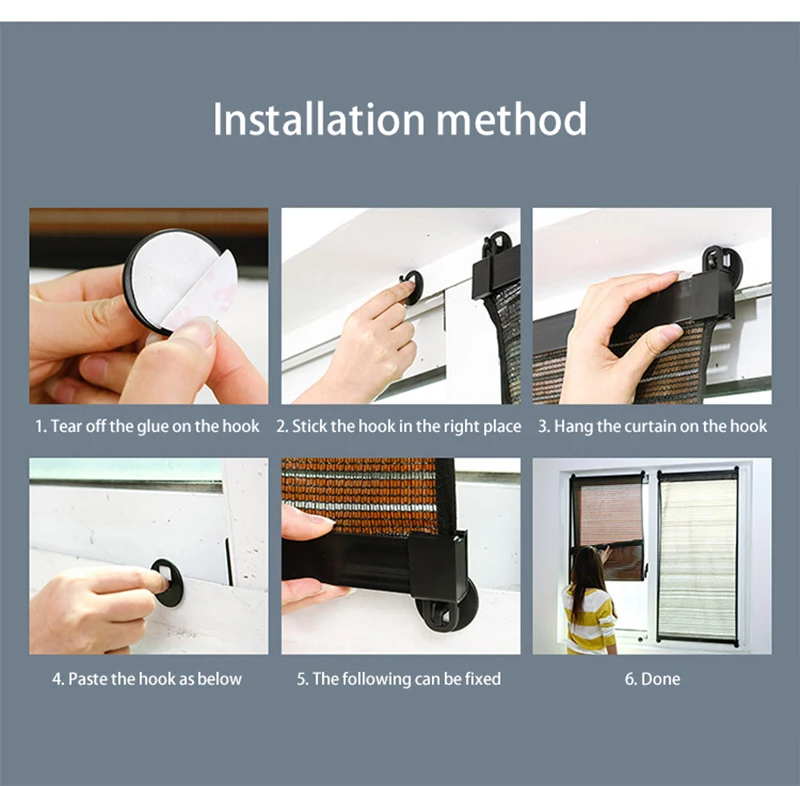 Installation method

1. Tear off the glue on the hook

2. Stick the hook in the right place

3. Hang the curtain on the hook

4. Paste the hook as below

5. The following can be fixed

6. Done