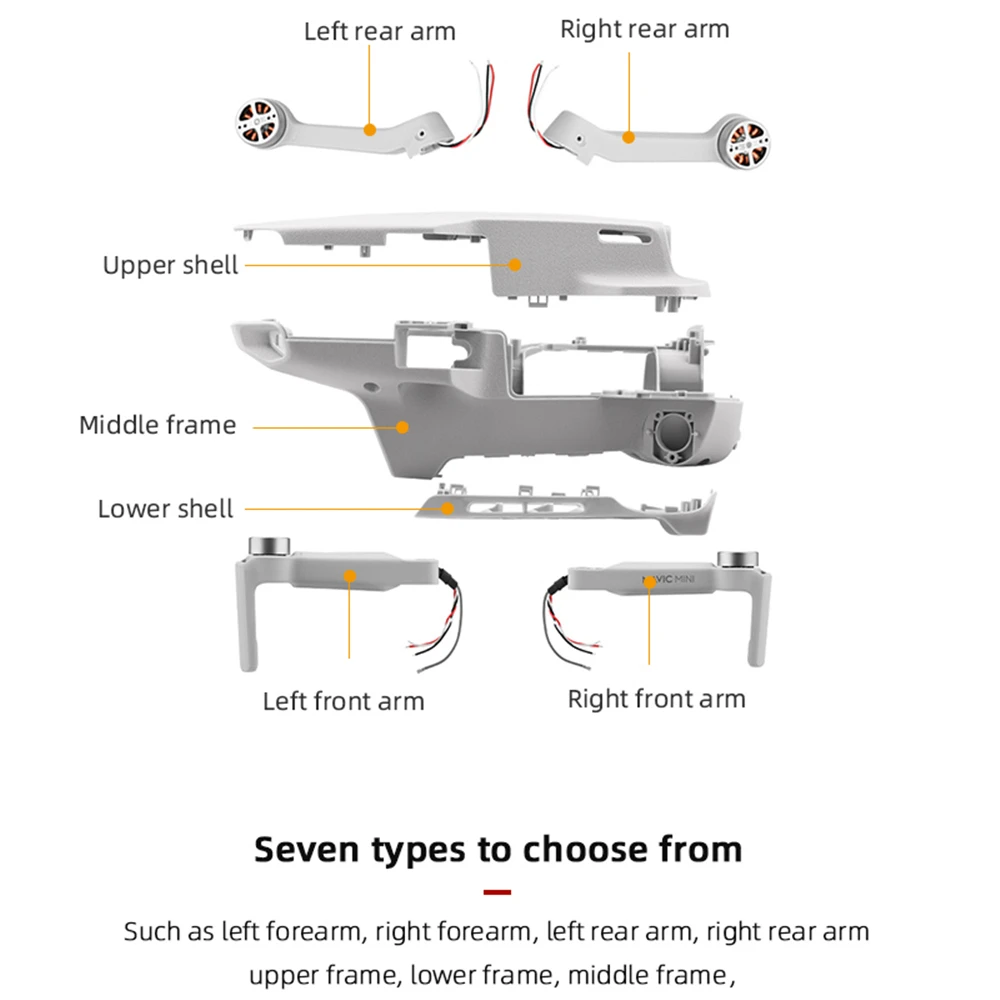 Left rear arm

Right rear arm

Upper shell

Middle frame

Lower shell

MAVIC MINI

Left front arm

Right front arm

Seven types to choose from

Such as left forearm, right forearm, left rear arm, right rear arm upper frame, lower frame, middle frame,