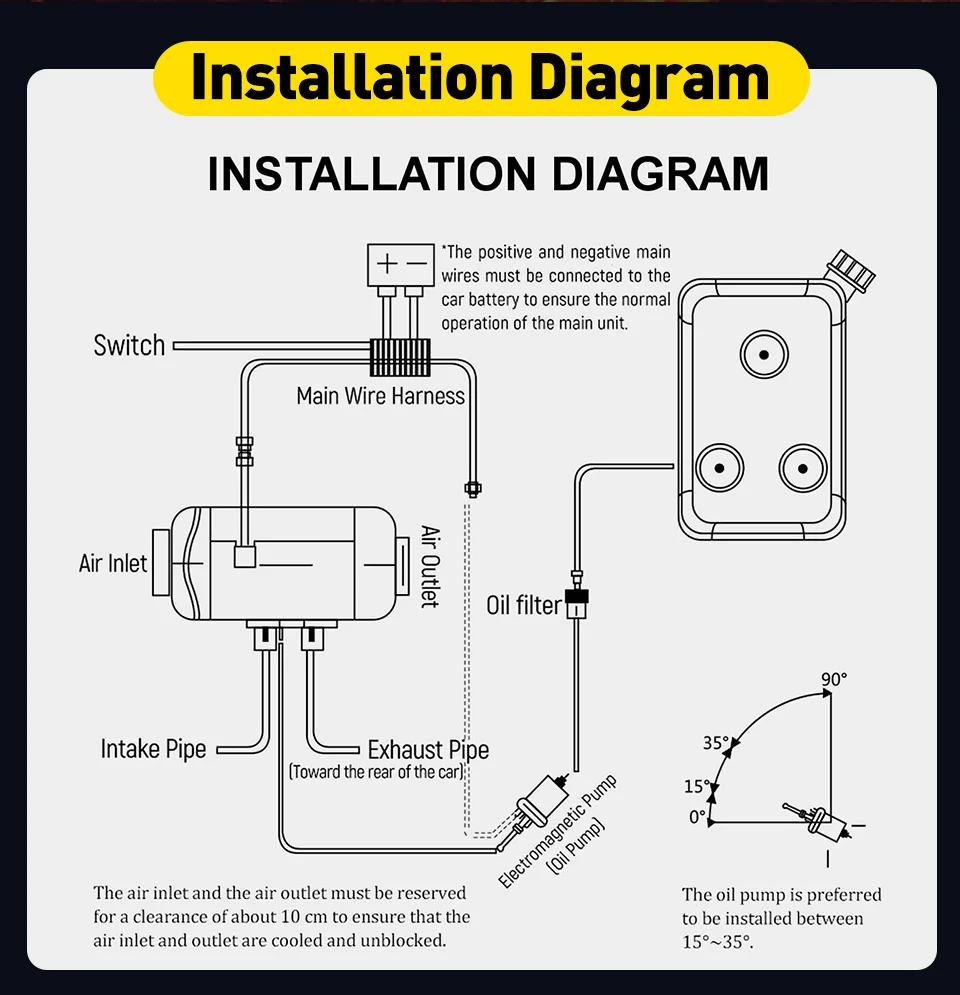 Installation Diagram

INSTALLATION DIAGRAM

+ −

*The positive and negative main wires must be connected to the car battery to ensure the normal operation of the main unit.

Switch

Main Wire Harness

Air Inlet

Air Outlet

Oil filter

Intake Pipe

Exhaust Pipe
(Toward the rear of the car)

Electromagnetic Pump
(Oil Pump)

90°

35°

15°

0°

The air inlet and the air outlet must be reserved for a clearance of about 10 cm to ensure that the air inlet and outlet are cooled and unblocked.

The oil pump is preferred to be installed between 15°~35°.