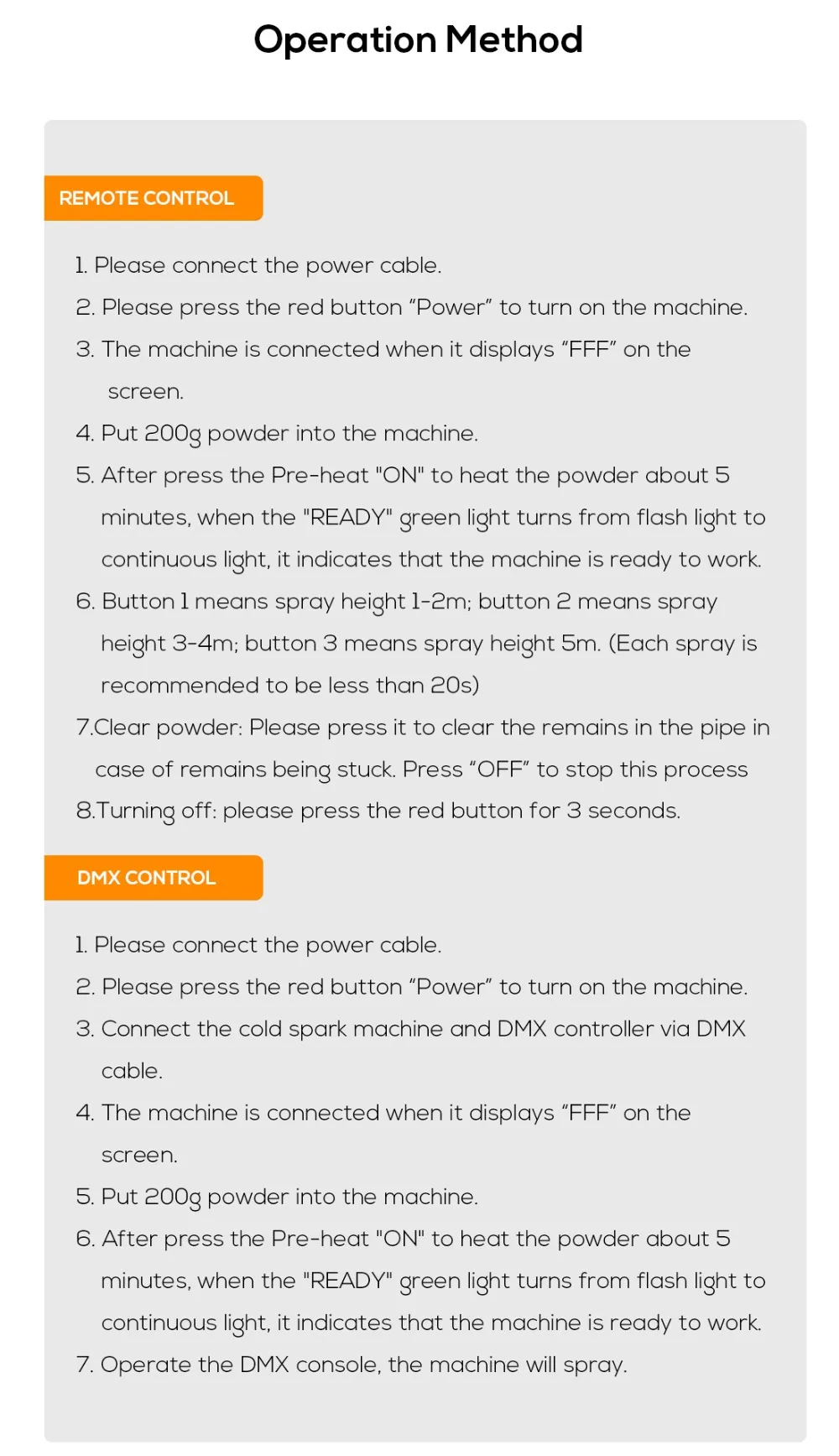 Operation Method

REMOTE CONTROL

1. Please connect the power cable.

2. Please press the red button “Power” to turn on the machine.

3. The machine is connected when it displays “FFF” on the screen.

4. Put 200g powder into the machine.

5. After press the Pre-heat "ON" to heat the powder about 5 minutes, when the "READY" green light turns from flash light to continuous light, it indicates that the machine is ready to work.

6. Button 1 means spray height 1-2m; button 2 means spray height 3-4m; button 3 means spray height 5m. (Each spray is recommended to be less than 20s)

7.Clear powder: Please press it to clear the remains in the pipe in case of remains being stuck. Press “OFF” to stop this process

8.Turning off: please press the red button for 3 seconds.

DMX CONTROL

1. Please connect the power cable.

2. Please press the red button “Power” to turn on the machine.

3. Connect the cold spark machine and DMX controller via DMX cable.

4. The machine is connected when it displays “FFF” on the screen.

5. Put 200g powder into the machine.

6. After press the Pre-heat "ON" to heat the powder about 5 minutes, when the "READY" green light turns from flash light to continuous light, it indicates that the machine is ready to work.

7. Operate the DMX console, the machine will spray.