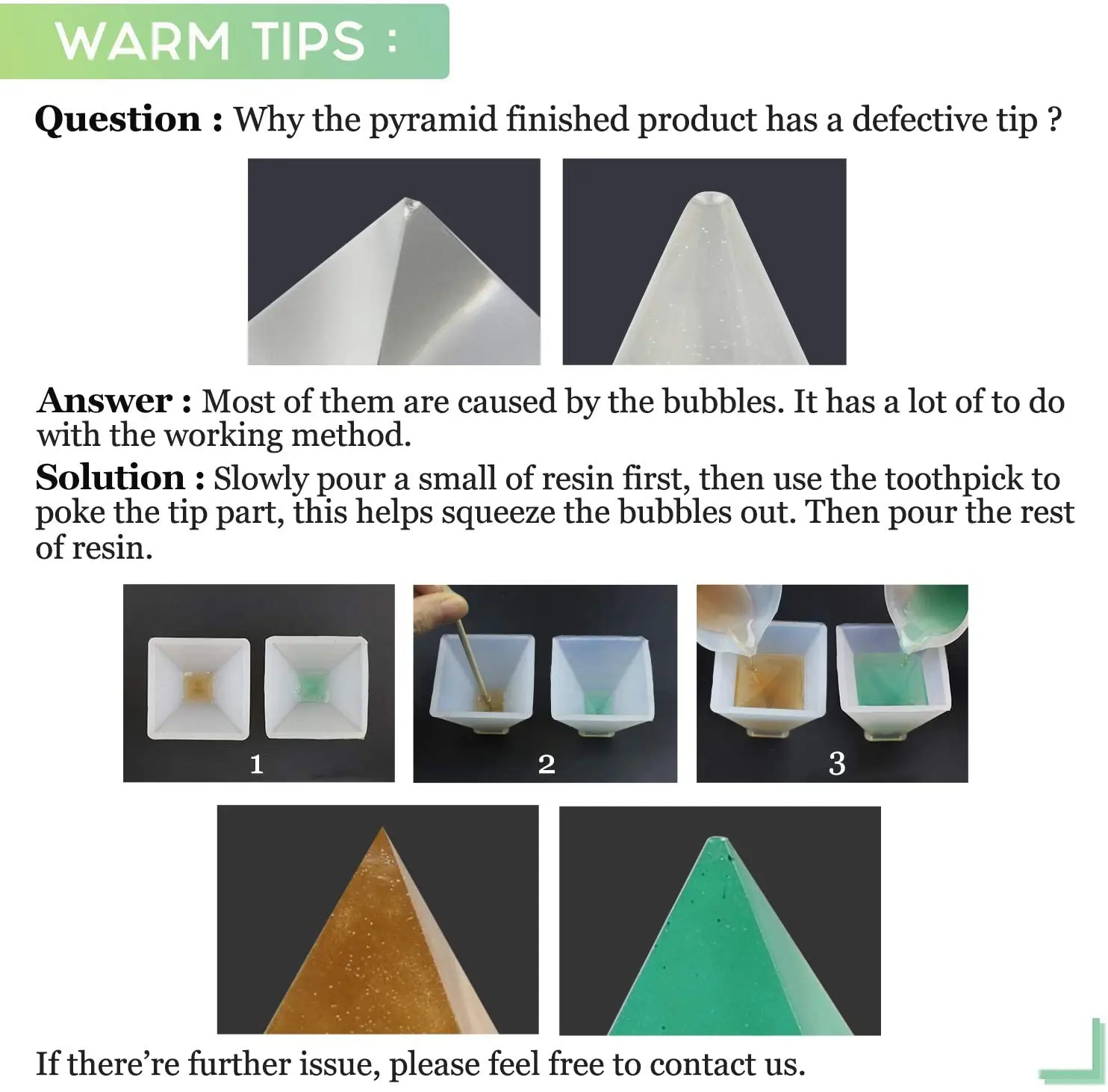 WARM TIPS :

Question : Why the pyramid finished product has a defective tip ?

Answer : Most of them are caused by the bubbles. It has a lot of to do with the working method.

Solution : Slowly pour a small of resin first, then use the toothpick to poke the tip part, this helps squeeze the bubbles out. Then pour the rest of resin.

1

2

3

If there're further issue, please feel free to contact us.