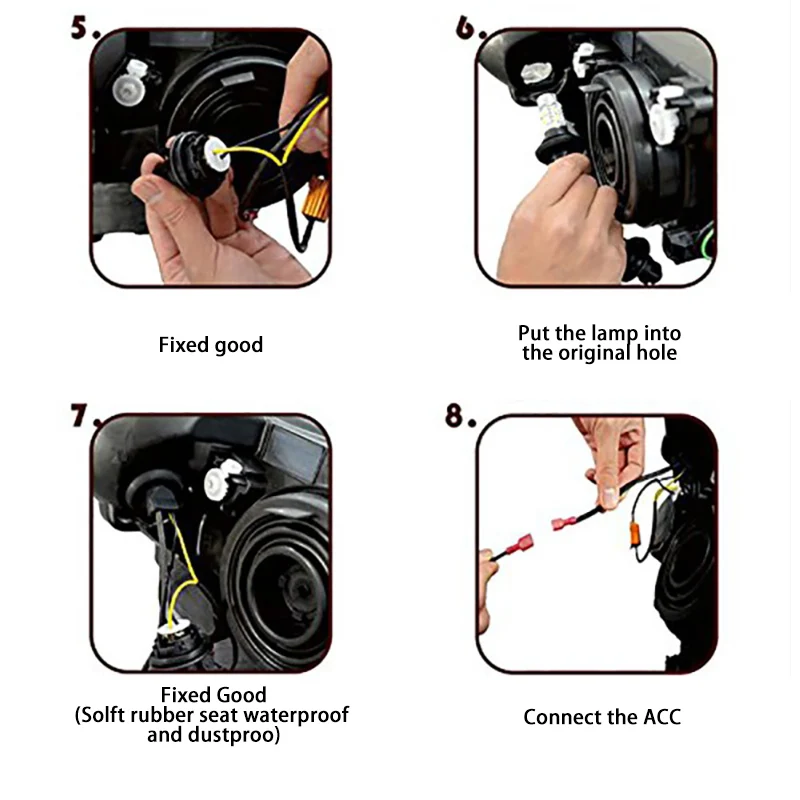 5.

Fixed good

6.

Put the lamp into the original hole

7.

Fixed Good
(Solft rubber seat waterproof and dustproo)

8.

Connect the ACC