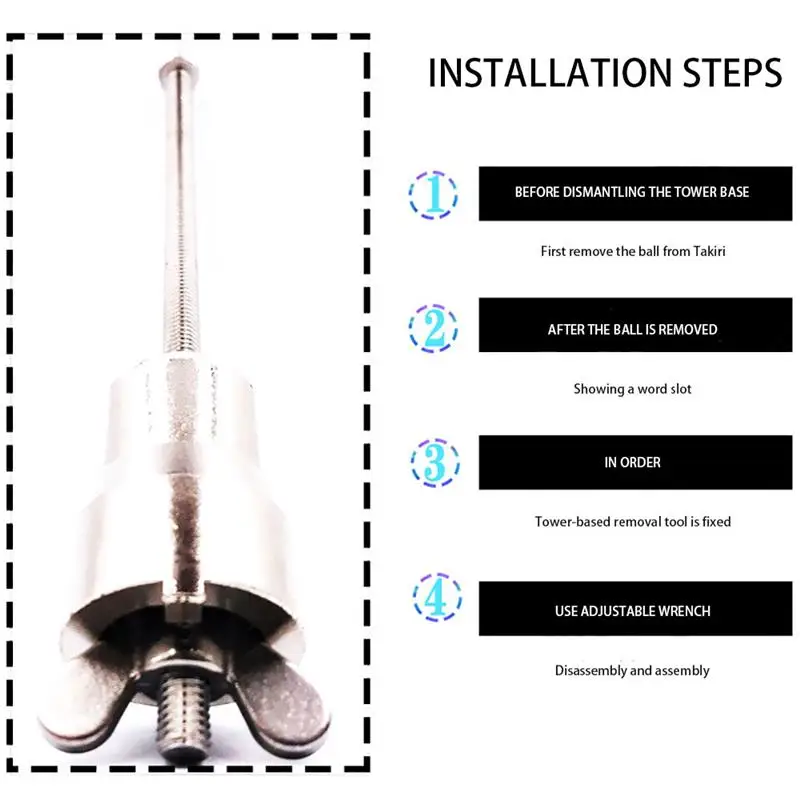 INSTALLATION STEPS

1

BEFORE DISMANTLING THE TOWER BASE

First remove the ball from Takiri

2

AFTER THE BALL IS REMOVED

Showing a word slot

3

IN ORDER

Tower-based removal tool is fixed

4

USE ADJUSTABLE WRENCH

Disassembly and assembly