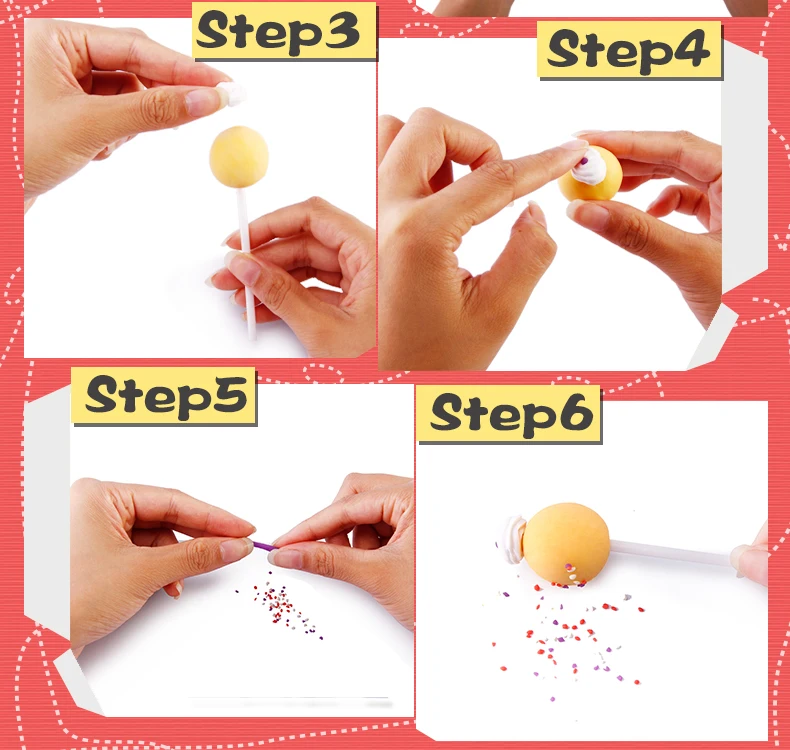 Step3

Step4

Step5

Step6