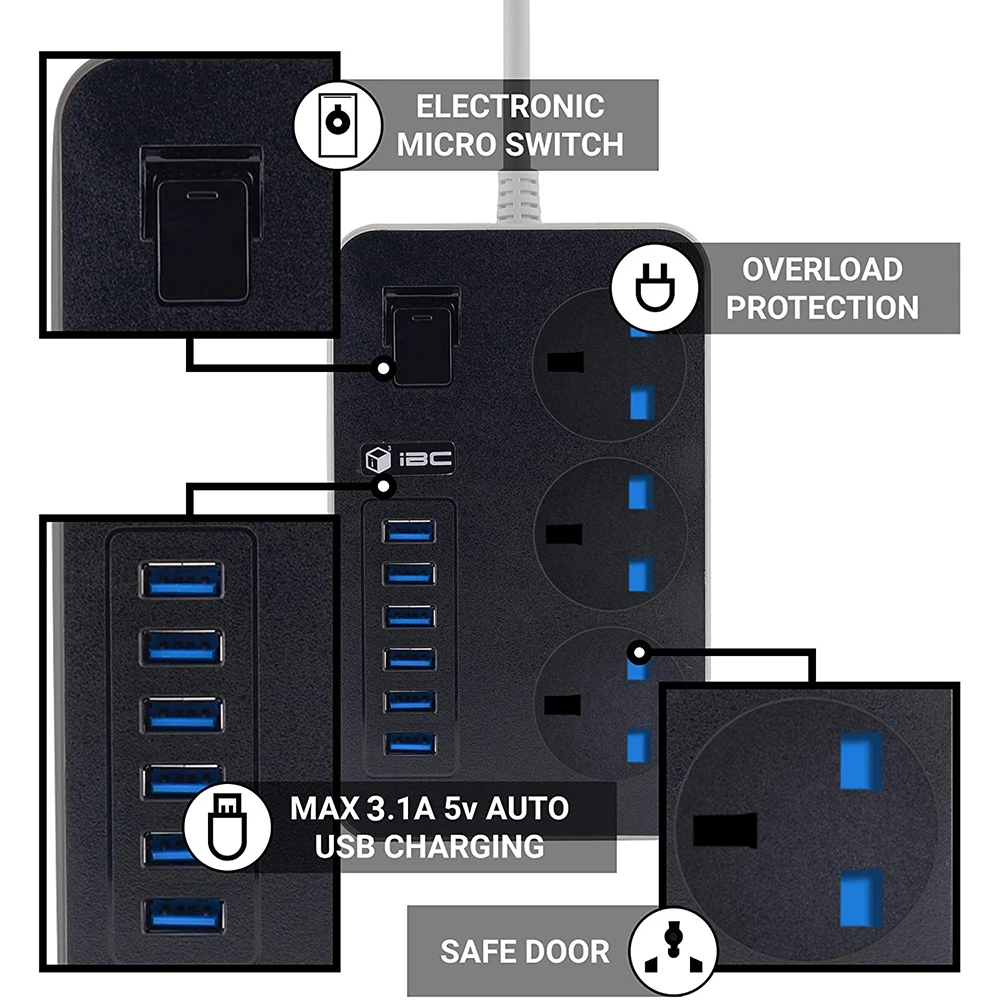 ELECTRONIC MICRO SWITCH

OVERLOAD PROTECTION

iBC

MAX 3.1A 5v AUTO USB CHARGING

SAFE DOOR