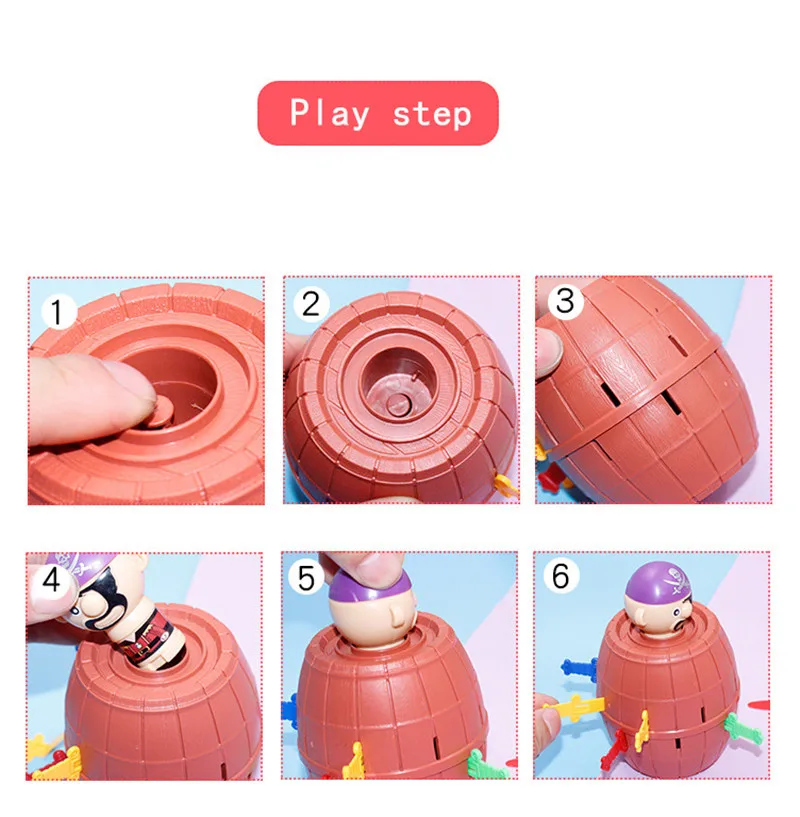 Play step

1

2

3

4

5

6