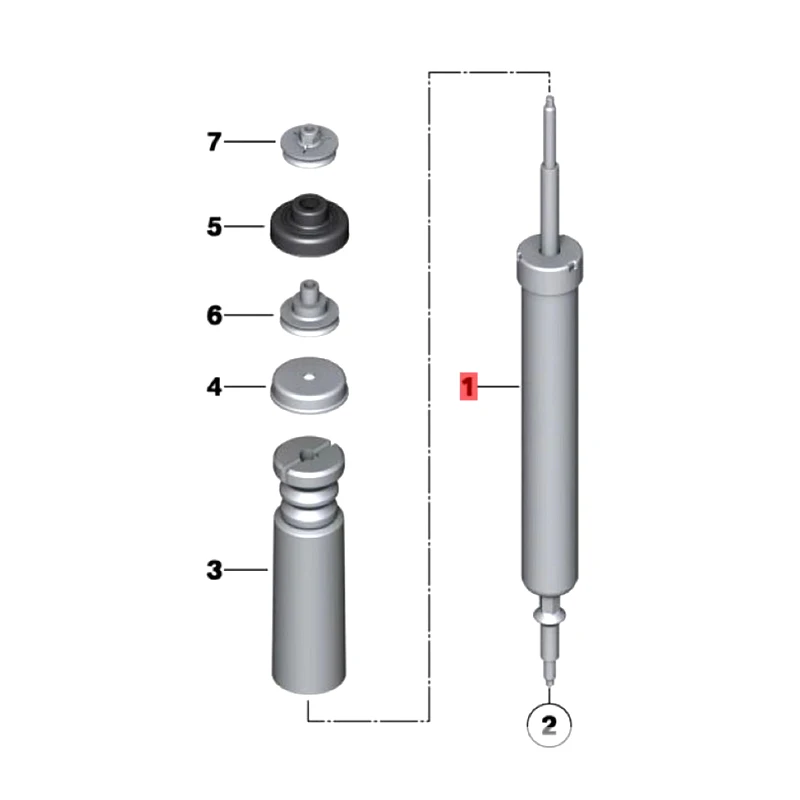 7
5
6
4
3
1
2