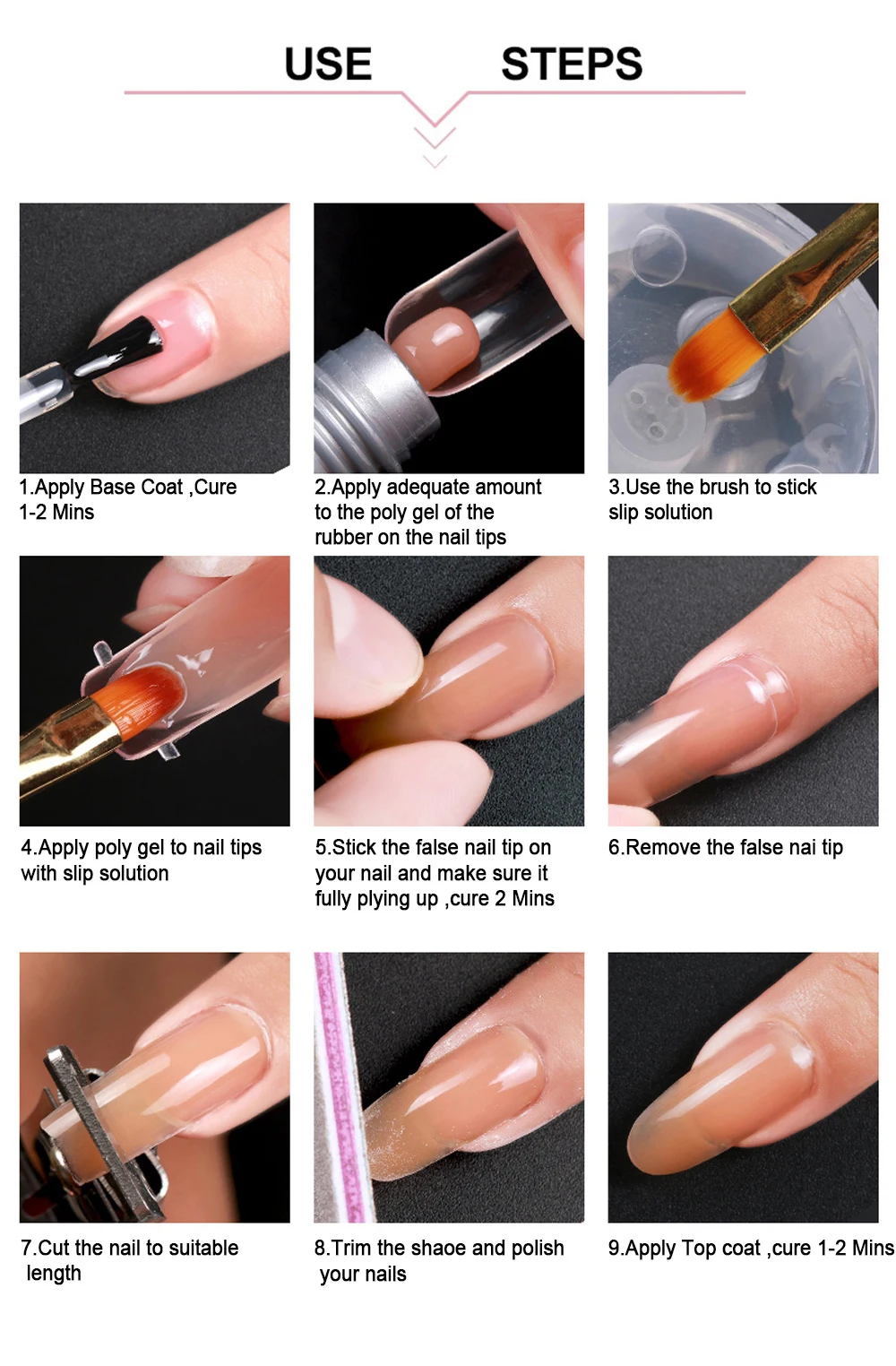 USE STEPS

1.Apply Base Coat ,Cure 1-2 Mins

2.Apply adequate amount to the poly gel of the rubber on the nail tips

3.Use the brush to stick slip solution

4.Apply poly gel to nail tips with slip solution

5.Stick the false nail tip on your nail and make sure it fully plying up ,cure 2 Mins

6.Remove the false nai tip

7.Cut the nail to suitable length

8.Trim the shaoe and polish your nails

9.Apply Top coat ,cure 1-2 Mins