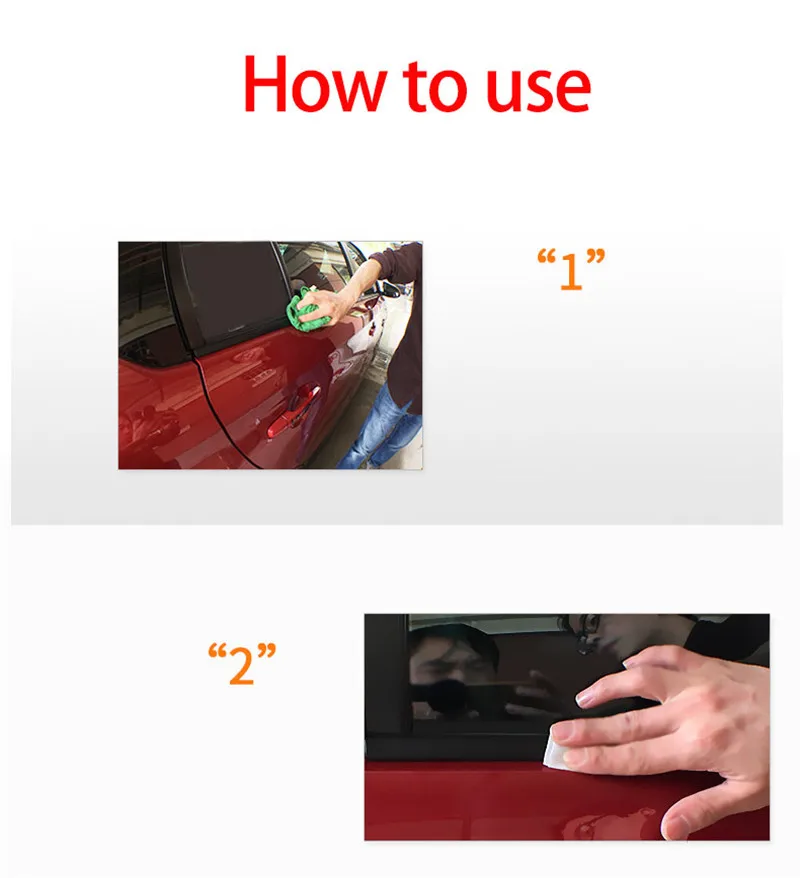 How to use

“1”

“2”