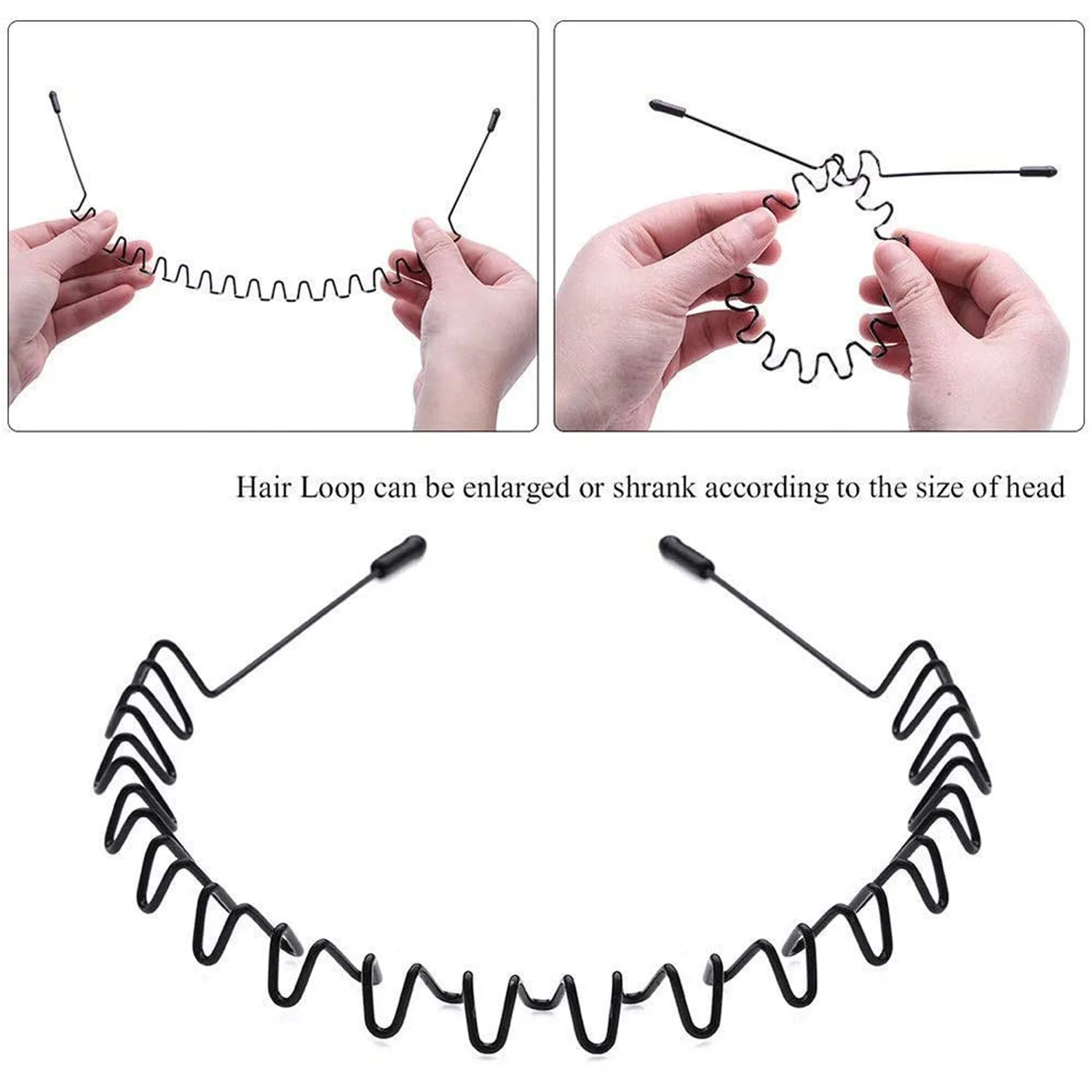 Hair Loop can be enlarged or shrank according to the size of head