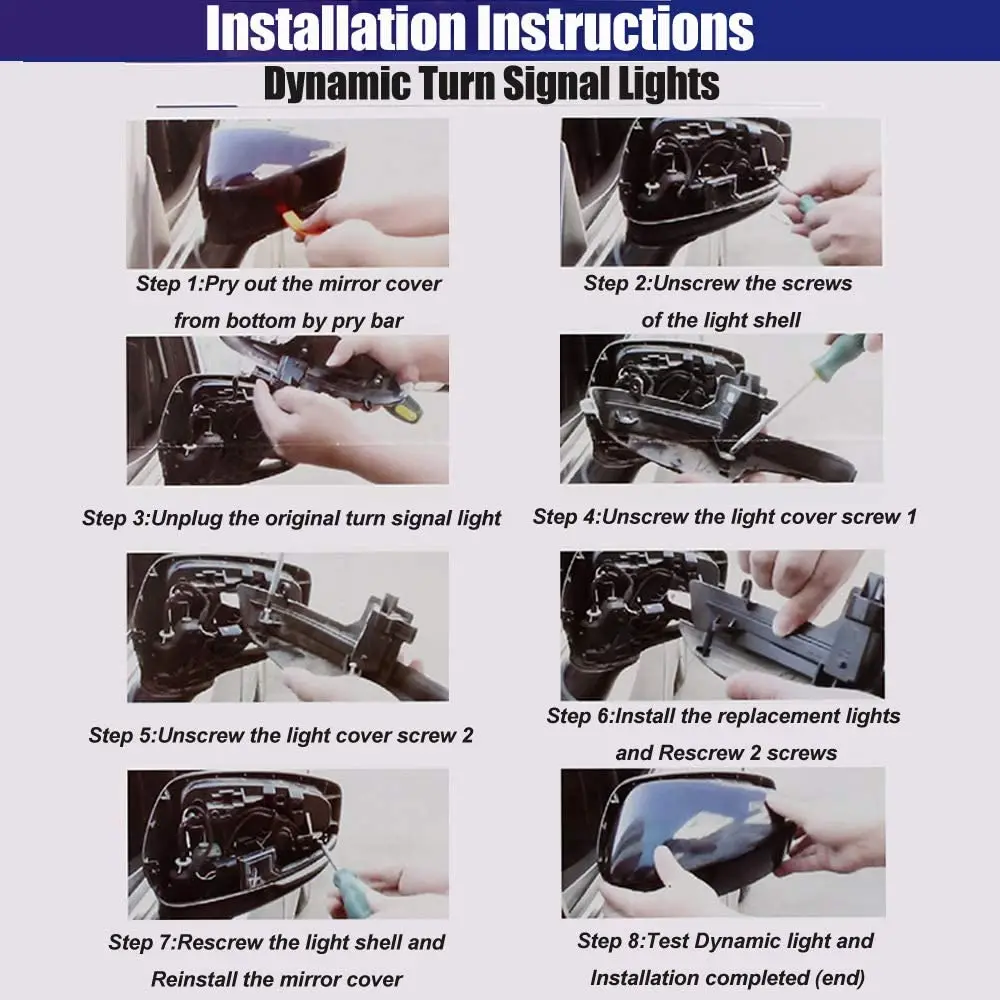 Installation Instructions

Dynamic Turn Signal Lights

Step 1:Pry out the mirror cover from bottom by pry bar

Step 2:Unscrew the screws of the light shell

Step 3:Unplug the original turn signal light

Step 4:Unscrew the light cover screw 1

Step 5:Unscrew the light cover screw 2

Step 6:Install the replacement lights and Rescrew 2 screws

Step 7:Rescrew the light shell and Reinstall the mirror cover

Step 8:Test Dynamic light and Installation completed (end)