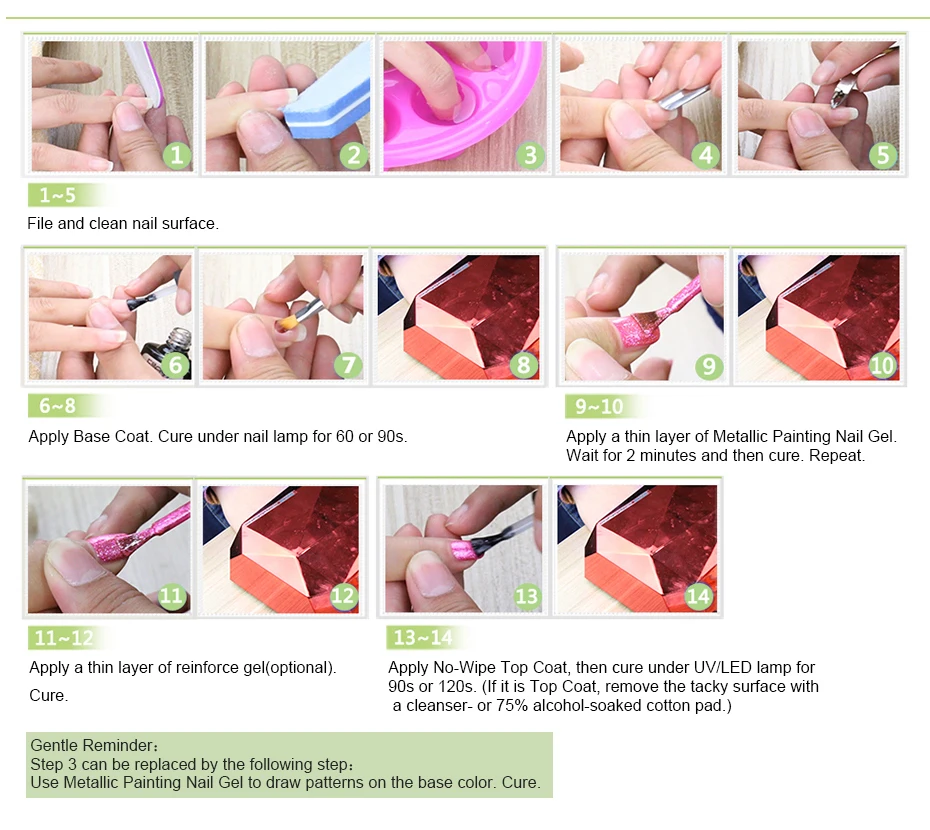 1 2 3 4 5

1~5

File and clean nail surface.

6 7 8

6~8

Apply Base Coat. Cure under nail lamp for 60 or 90s.

9 10

9~10

Apply a thin layer of Metallic Painting Nail Gel. Wait for 2 minutes and then cure. Repeat.

11 12

11~12

Apply a thin layer of reinforce gel(optional).

Cure.

13 14

13~14

Apply No-Wipe Top Coat, then cure under UV/LED lamp for 90s or 120s. (If it is Top Coat, remove the tacky surface with a cleanser- or 75% alcohol-soaked cotton pad.)

Gentle Reminder：
Step 3 can be replaced by the following step：
Use Metallic Painting Nail Gel to draw patterns on the base color. Cure.