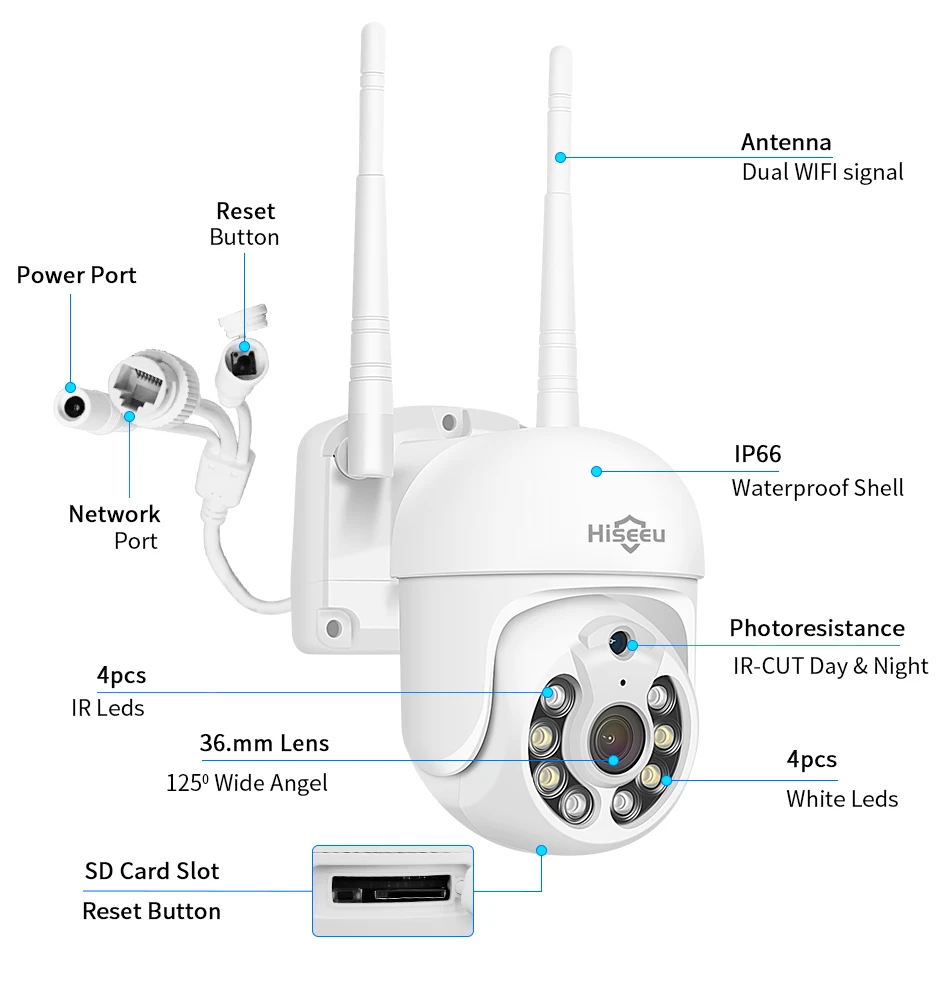 Antenna
Dual WIFI signal

Reset
Button

Power Port

Network
Port

IP66
Waterproof Shell

Hiseeu

Photoresistance
IR-CUT Day & Night

4pcs
IR Leds

36.mm Lens
125⁰ Wide Angel

4pcs
White Leds

SD Card Slot
Reset Button