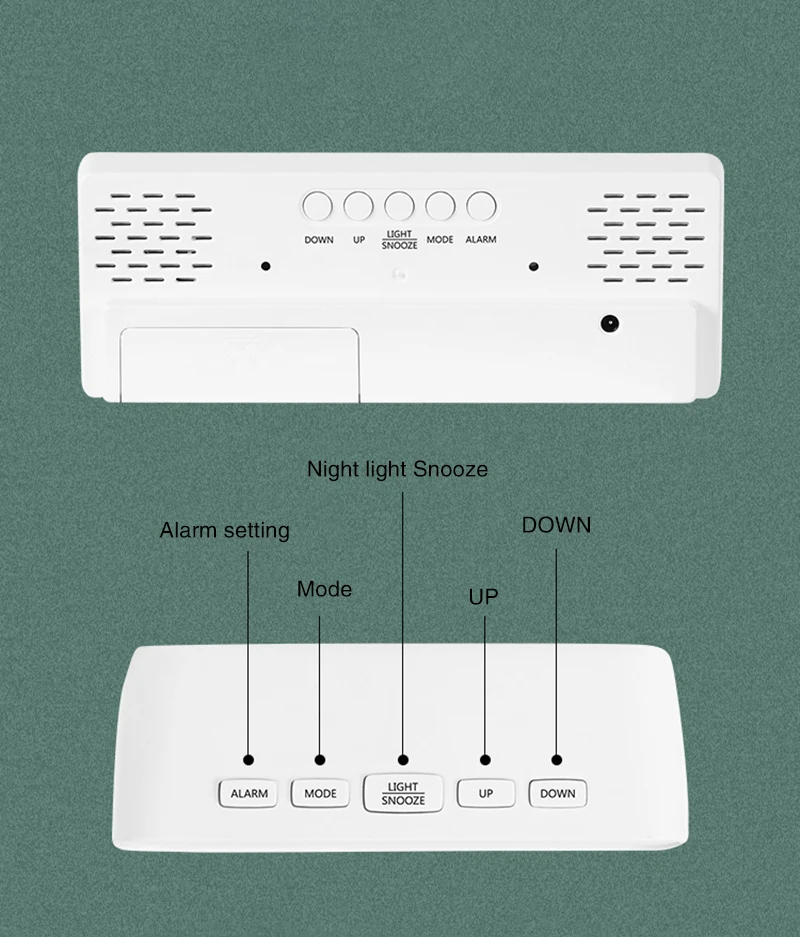 DOWN UP LIGHT SNOOZE MODE ALARM

Night light Snooze

Alarm setting

DOWN

Mode

UP

ALARM MODE LIGHT SNOOZE UP DOWN